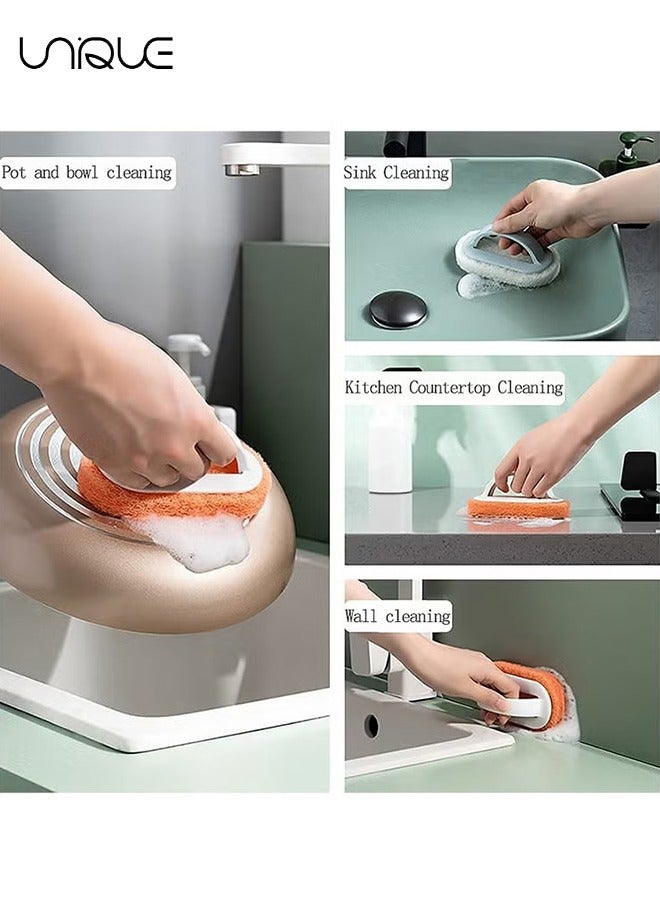 UNIQUE

Pot and bowl cleaning

Sink Cleaning

Kitchen Countertop Cleaning

Wall cleaning