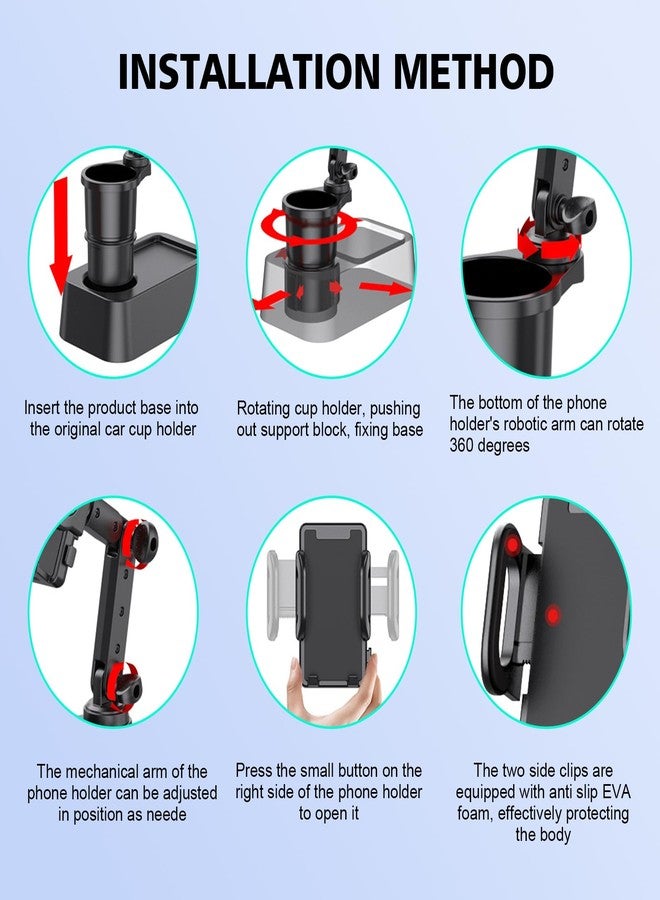 INSTALLATION METHOD

Insert the product base into the original car cup holder

Rotating cup holder, pushing out support block, fixing base

The bottom of the phone holder's robotic arm can rotate 360 degrees

The mechanical arm of the phone holder can be adjusted in position as neede

Press the small button on the right side of the phone holder to open it

The two side clips are equipped with anti slip EVA foam, effectively protecting the body