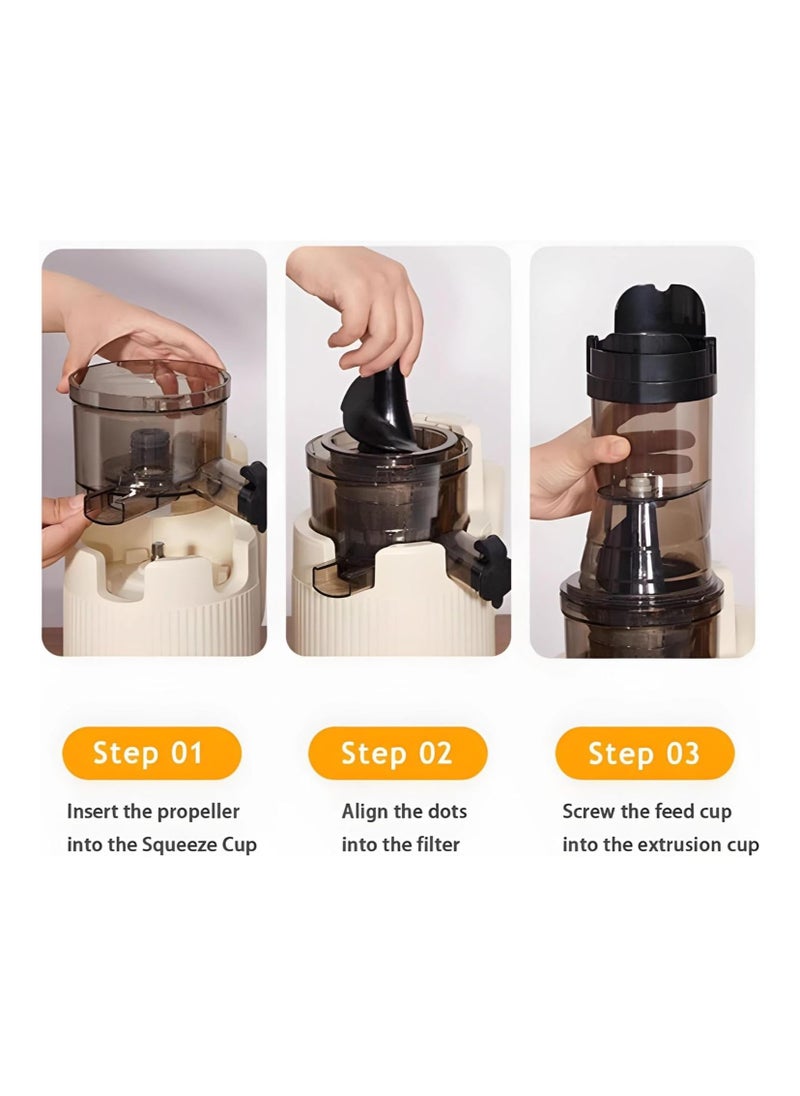 Step 01

Insert the propeller into the Squeeze Cup

Step 02

Align the dots into the filter

Step 03

Screw the feed cup into the extrusion cup