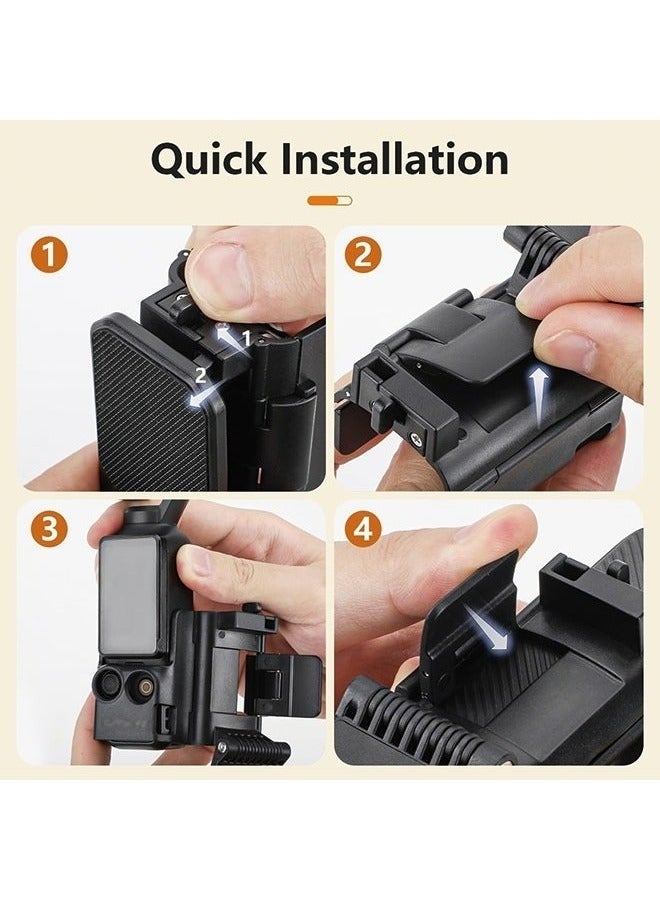 Quick Installation

1

1

2

2

3

4