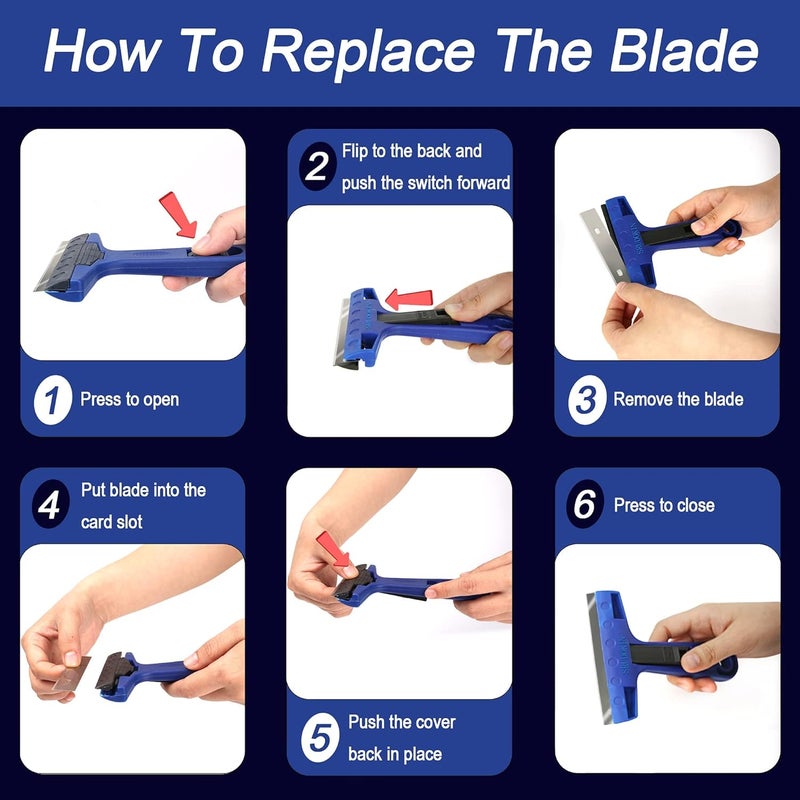 How To Replace The Blade

1 Press to open

2 Flip to the back and push the switch forward

3 Remove the blade

4 Put blade into the card slot

5 Push the cover back in place

6 Press to close