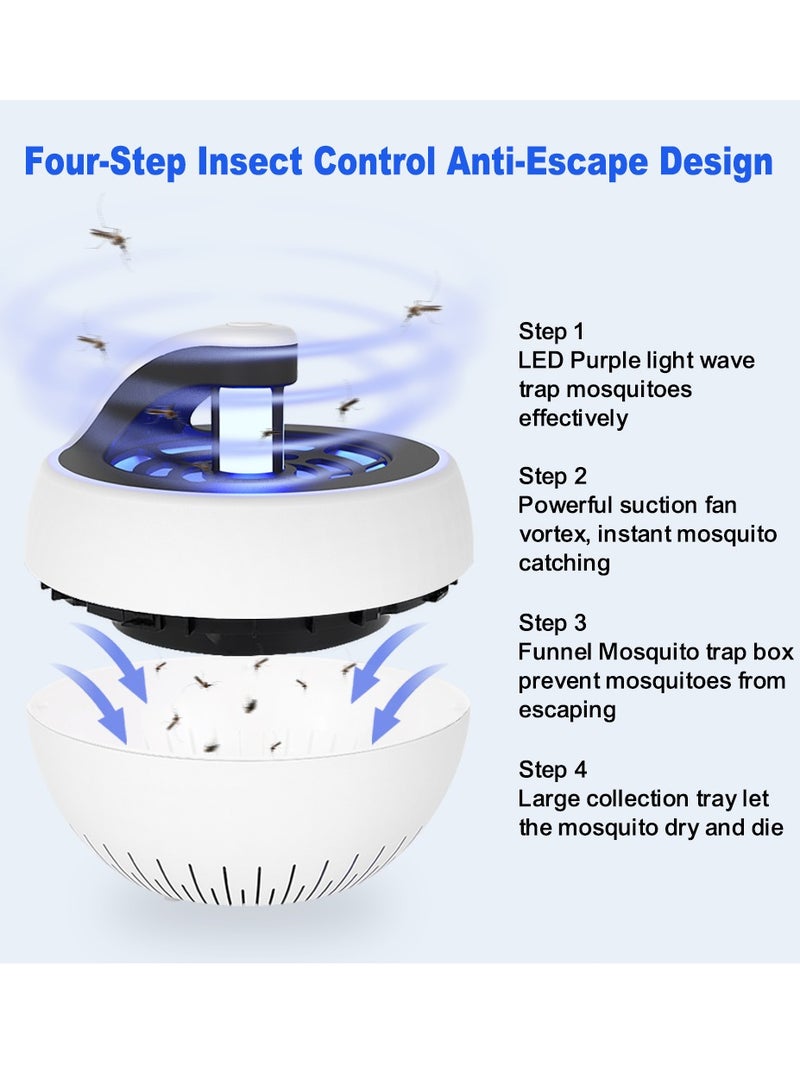 Four-Step Insect Control Anti-Escape Design

Step 1
LED Purple light wave trap mosquitoes effectively

Step 2
Powerful suction fan vortex, instant mosquito catching

Step 3
Funnel Mosquito trap box prevent mosquitoes from escaping

Step 4
Large collection tray let the mosquito dry and die