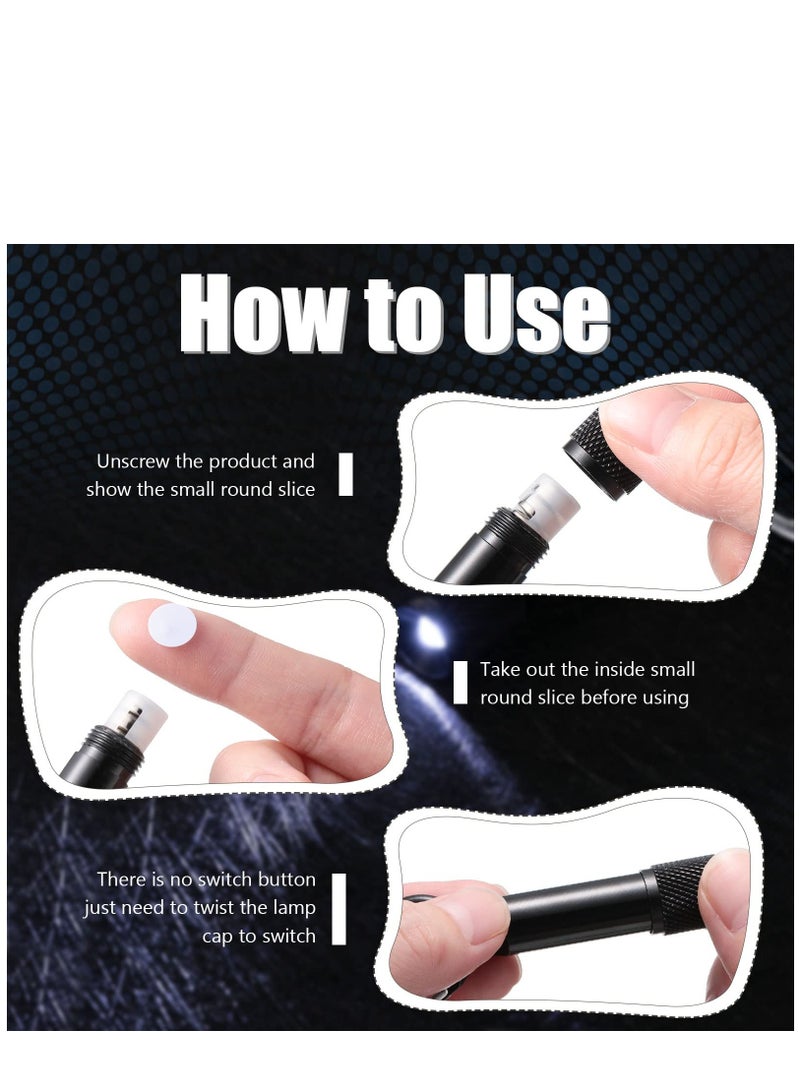 How to Use

Unscrew the product and show the small round slice

Take out the inside small round slice before using

There is no switch button just need to twist the lamp cap to switch