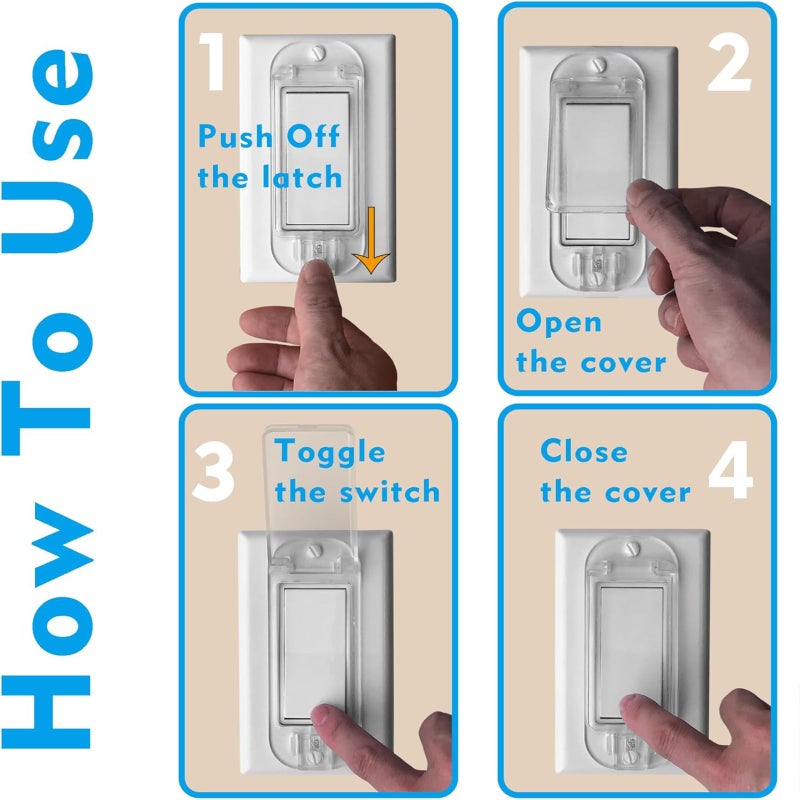 How To Use

1
Push Off the latch

2
Open the cover

3
Toggle the switch

4
Close the cover