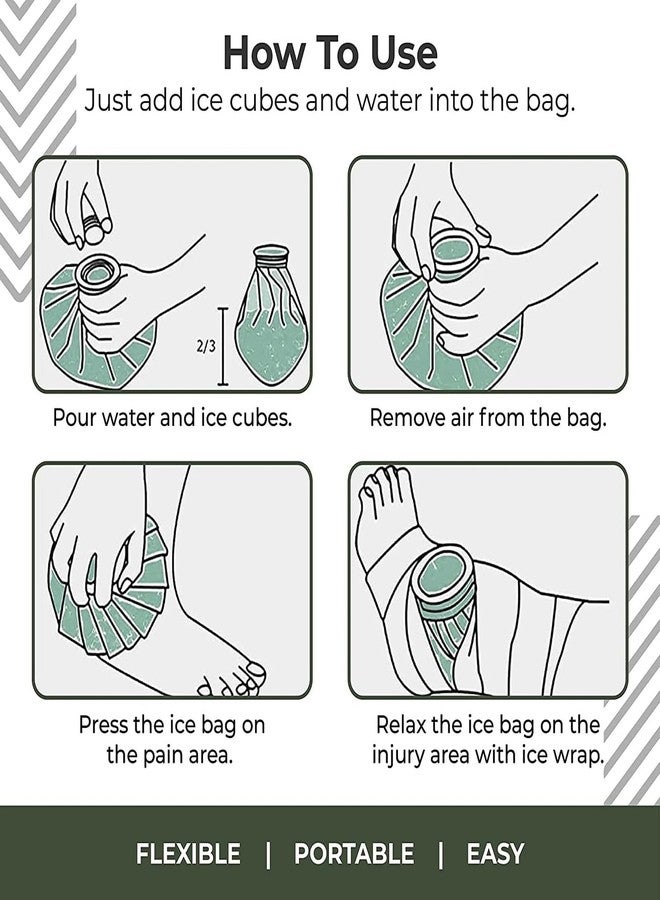 How To Use

Just add ice cubes and water into the bag.

2/3

Pour water and ice cubes.

Remove air from the bag.

Press the ice bag on the pain area.

Relax the ice bag on the injury area with ice wrap.

FLEXIBLE | PORTABLE | EASY