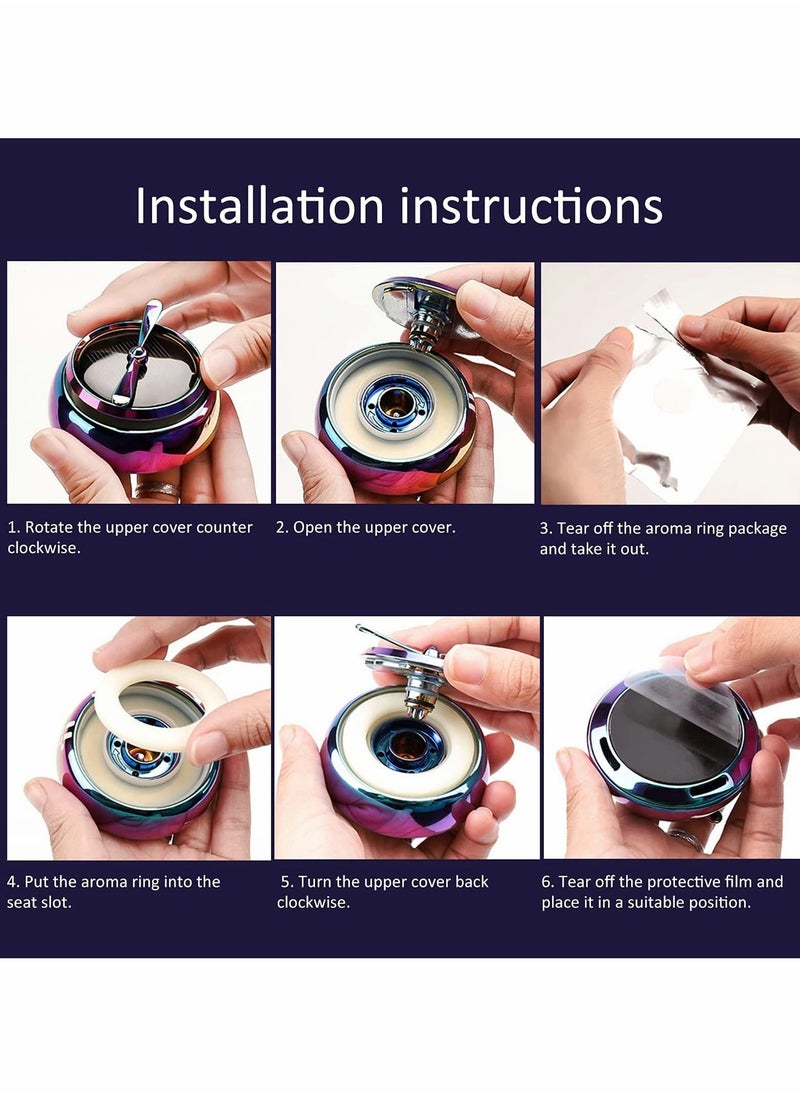 Installation instructions

1. Rotate the upper cover counter clockwise.

2. Open the upper cover.

3. Tear off the aroma ring package and take it out.

4. Put the aroma ring into the seat slot.

5. Turn the upper cover back clockwise.

6. Tear off the protective film and place it in a suitable position.