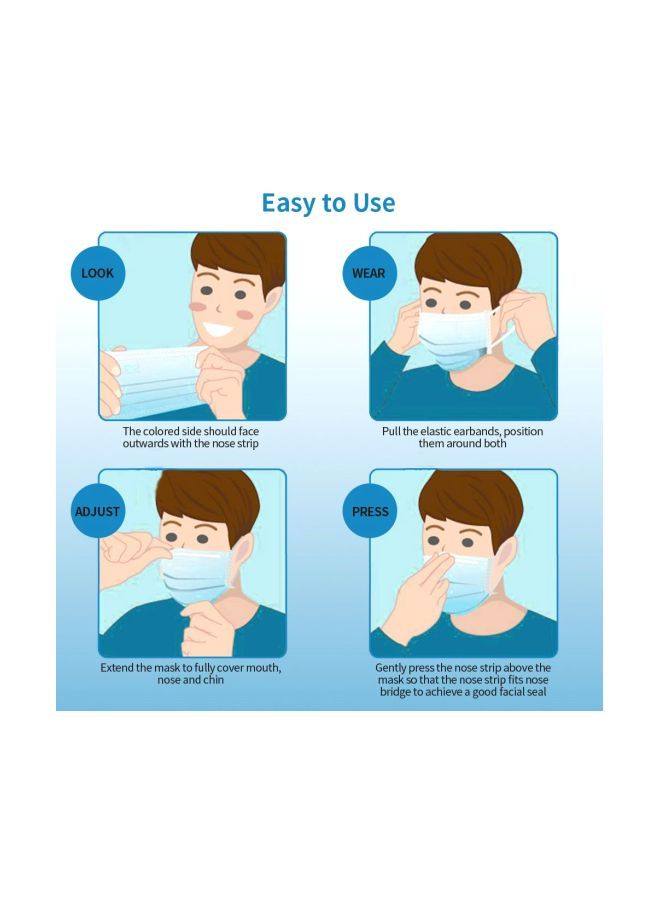 Easy to Use

LOOK

The colored side should face outwards with the nose strip

WEAR

Pull the elastic earbands, position them around both

ADJUST

Extend the mask to fully cover mouth, nose and chin

PRESS

Gently press the nose strip above the mask so that the nose strip fits nose bridge to achieve a good facial seal