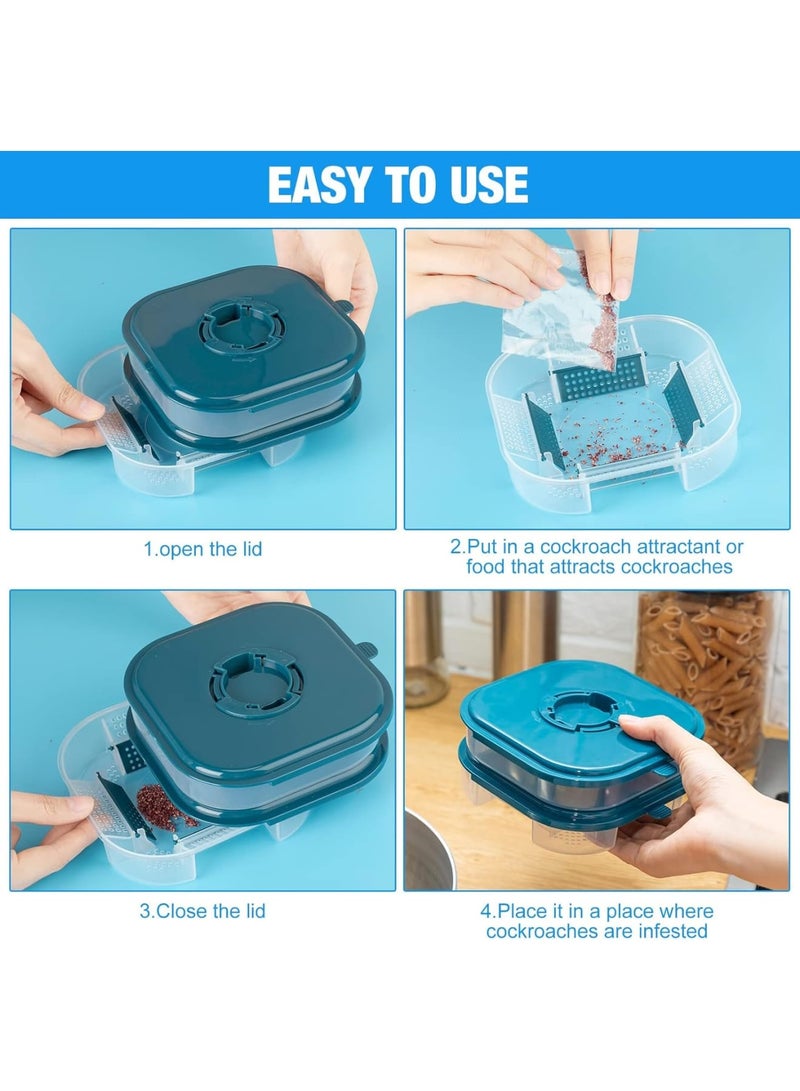 EASY TO USE

1.open the lid

2.Put in a cockroach attractant or food that attracts cockroaches

3.Close the lid

4.Place it in a place where cockroaches are infested