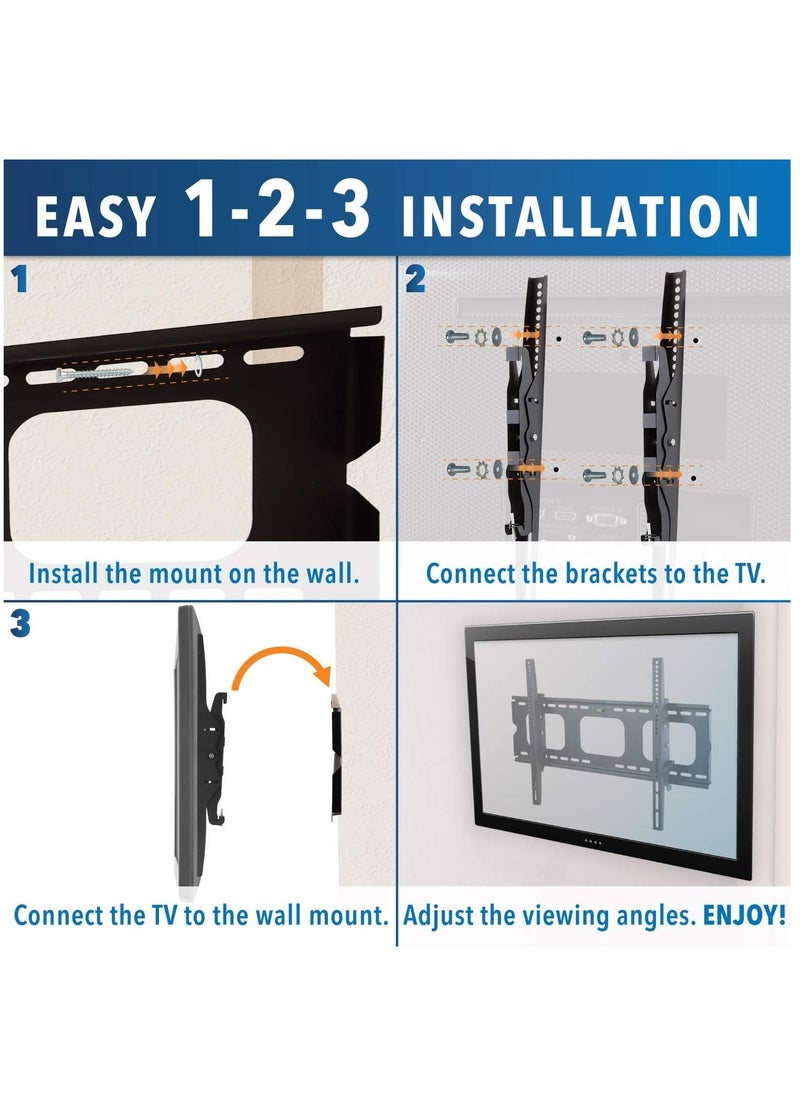 EASY 1-2-3 INSTALLATION

1

Install the mount on the wall.

2

Connect the brackets to the TV.

3

Connect the TV to the wall mount.

Adjust the viewing angles. ENJOY!