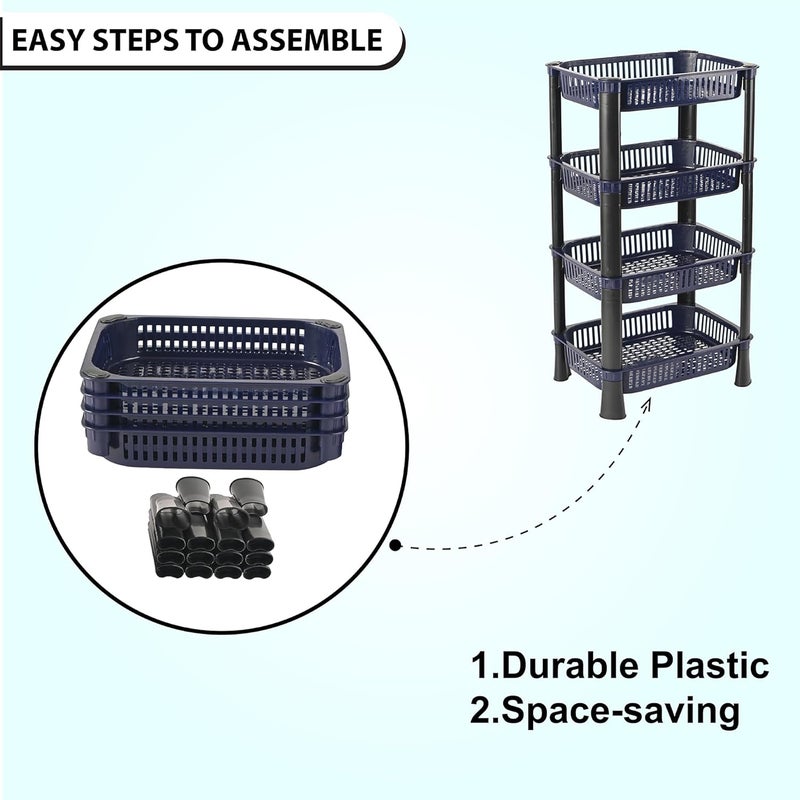 EASY STEPS TO ASSEMBLE

1.Durable Plastic
2.Space-saving