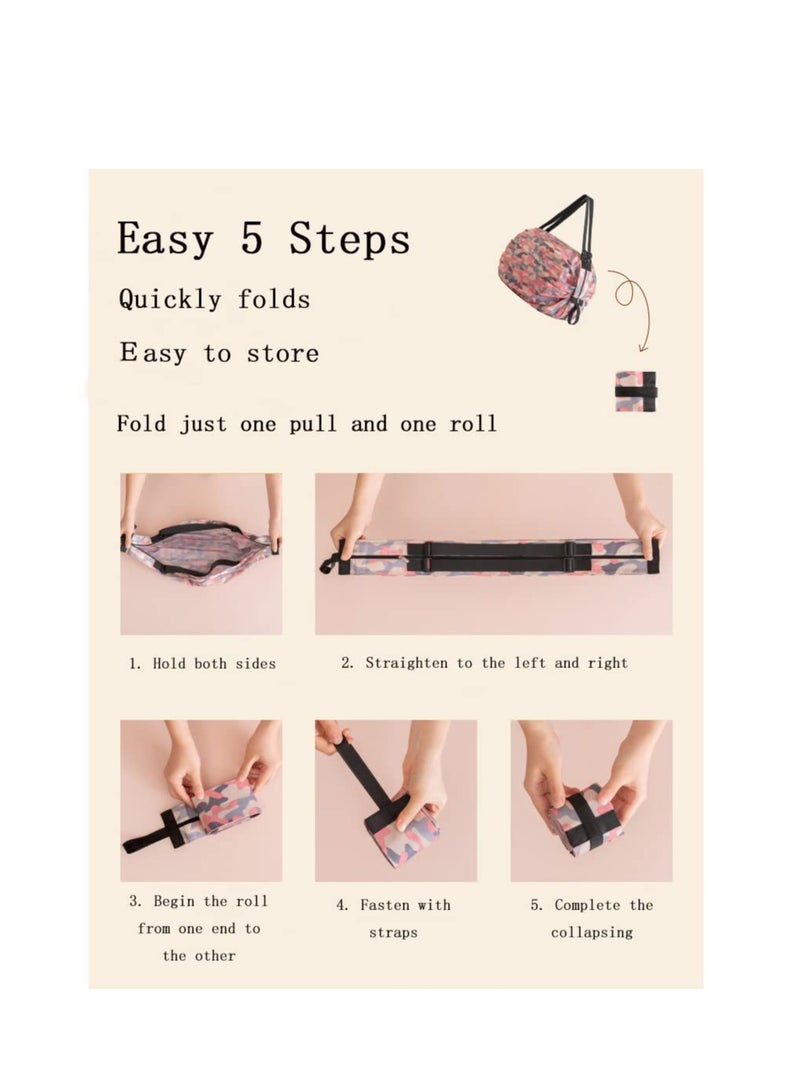 Easy 5 Steps

Quickly folds

Easy to store

Fold just one pull and one roll

1. Hold both sides

2. Straighten to the left and right

3. Begin the roll from one end to the other

4. Fasten with straps

5. Complete the collapsing