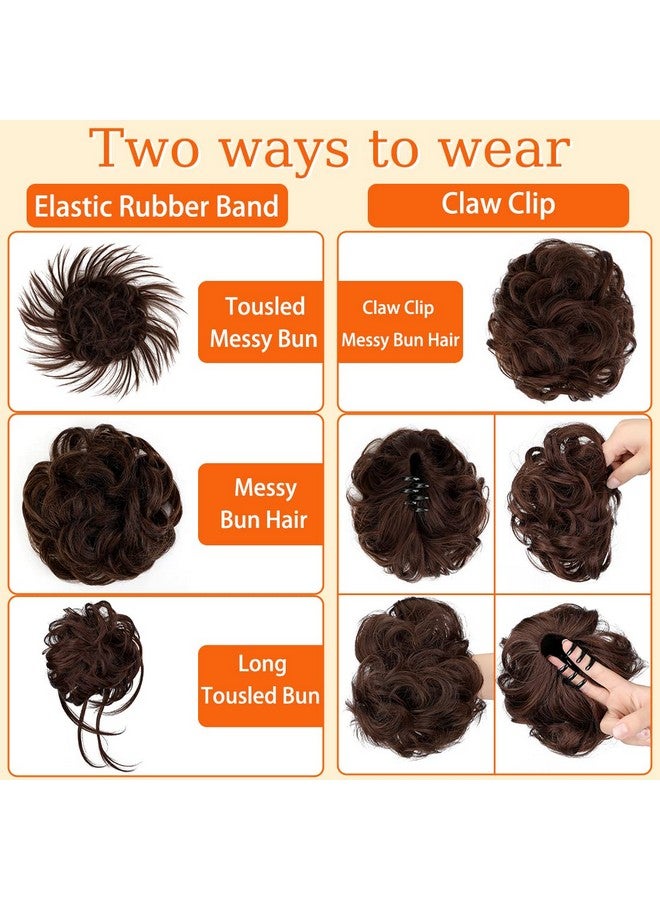 Two ways to wear

Elastic Rubber Band

Tousled Messy Bun

Messy Bun Hair

Long Tousled Bun

Claw Clip

Claw Clip Messy Bun Hair