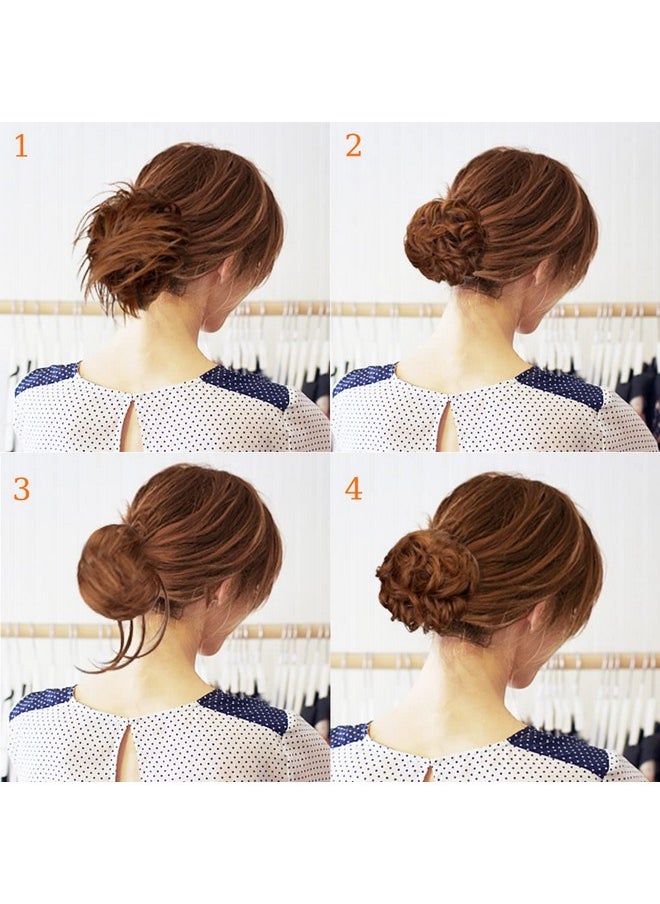 1

2

3

4