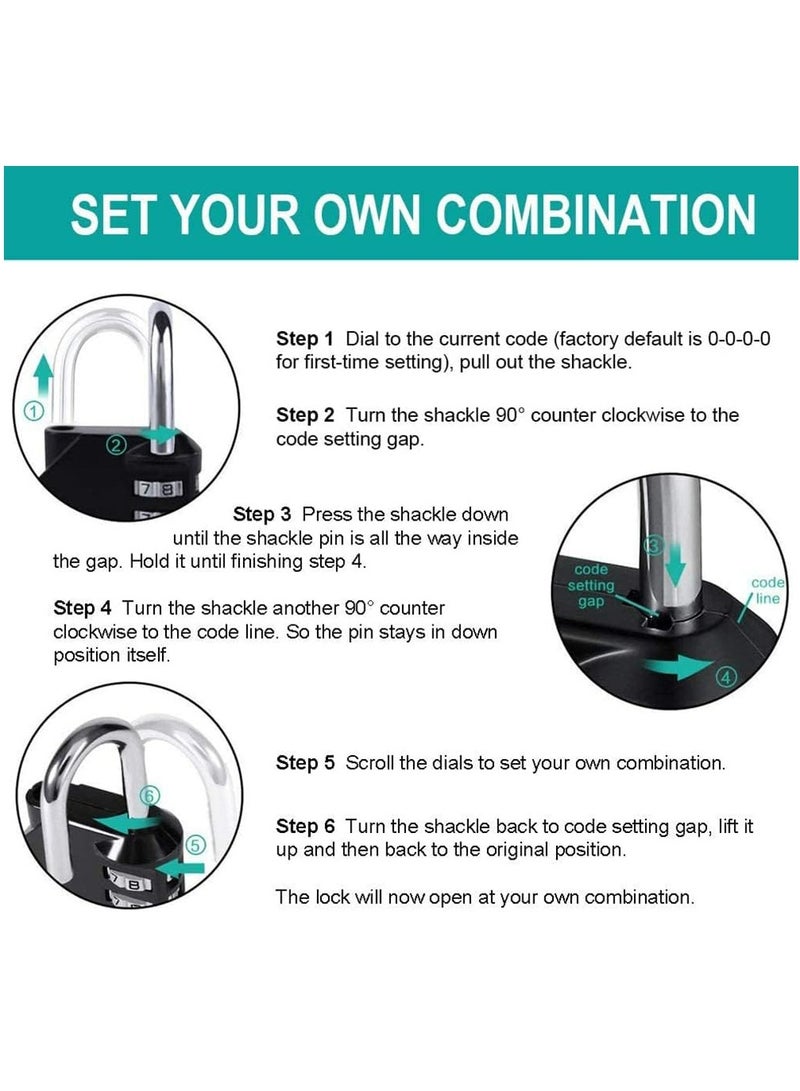 SET YOUR OWN COMBINATION

①
②
7 8

Step 1 Dial to the current code (factory default is 0-0-0-0 for first-time setting), pull out the shackle.

Step 2 Turn the shackle 90° counter clockwise to the code setting gap.

Step 3 Press the shackle down until the shackle pin is all the way inside the gap. Hold it until finishing step 4.

Step 4 Turn the shackle another 90° counter clockwise to the code line. So the pin stays in down position itself.

③
code setting gap
code line
④

⑥
⑤
7 8

Step 5 Scroll the dials to set your own combination.

Step 6 Turn the shackle back to code setting gap, lift it up and then back to the original position.

The lock will now open at your own combination.