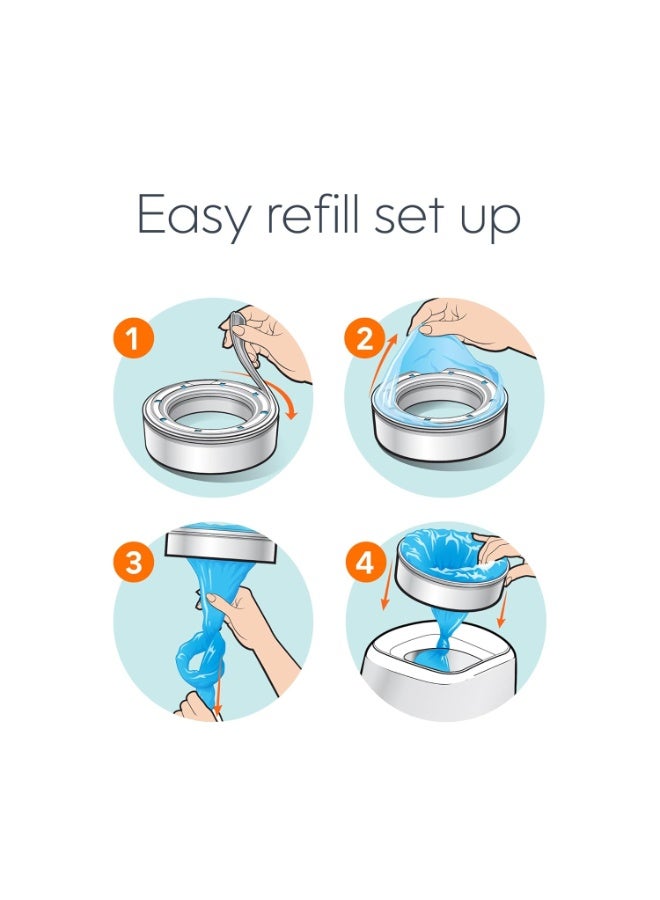 Easy refill set up

1

2

3

4