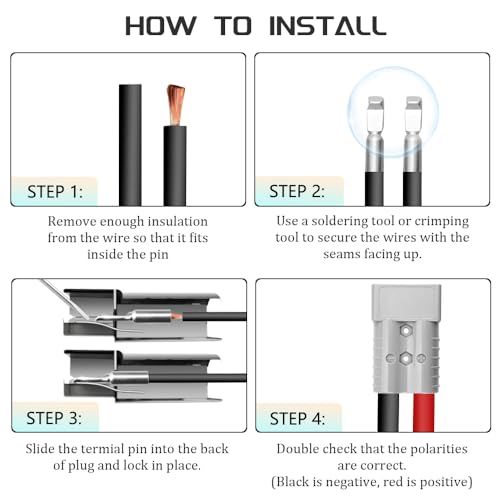 HOW TO INSTALL

STEP 1:

Remove enough insulation from the wire so that it fits inside the pin

STEP 2:

Use a soldering tool or crimping tool to secure the wires with the seams facing up.

STEP 3:

Slide the termial pin into the back of plug and lock in place.

STEP 4:

Double check that the polarities are correct. (Black is negative, red is positive)