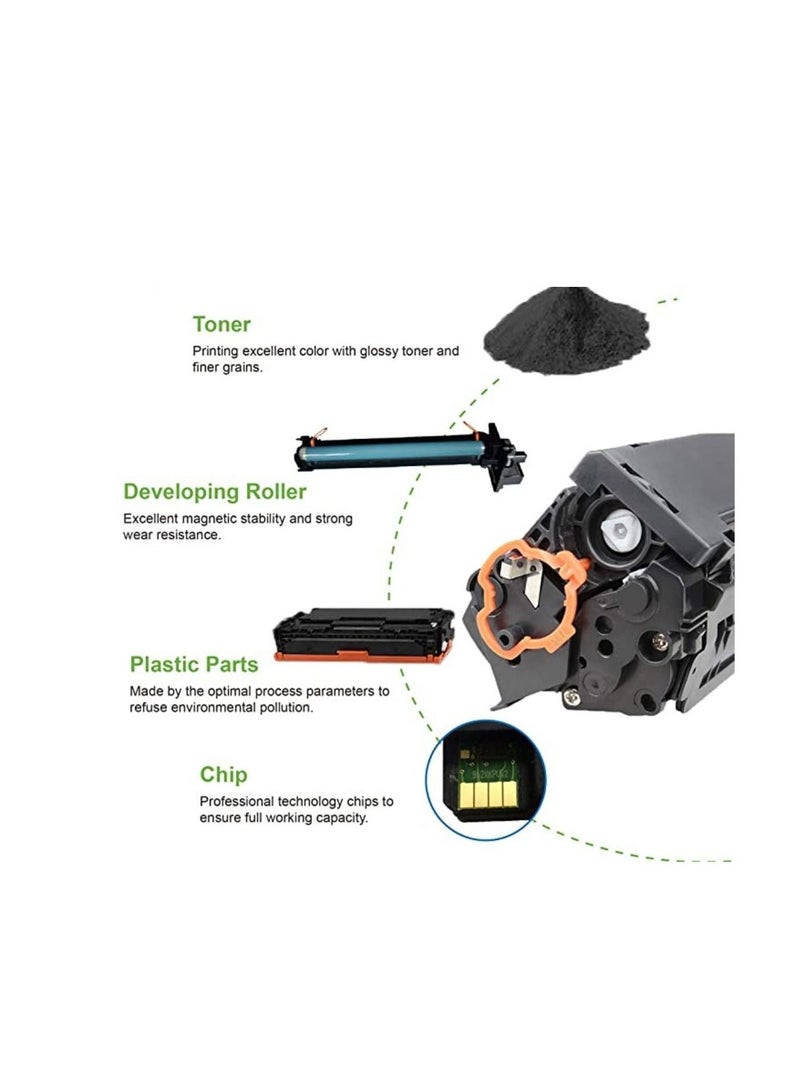 Toner
Printing excellent color with glossy toner and finer grains.

Developing Roller
Excellent magnetic stability and strong wear resistance.

Plastic Parts
Made by the optimal process parameters to refuse environmental pollution.

Chip
Professional technology chips to ensure full working capacity.