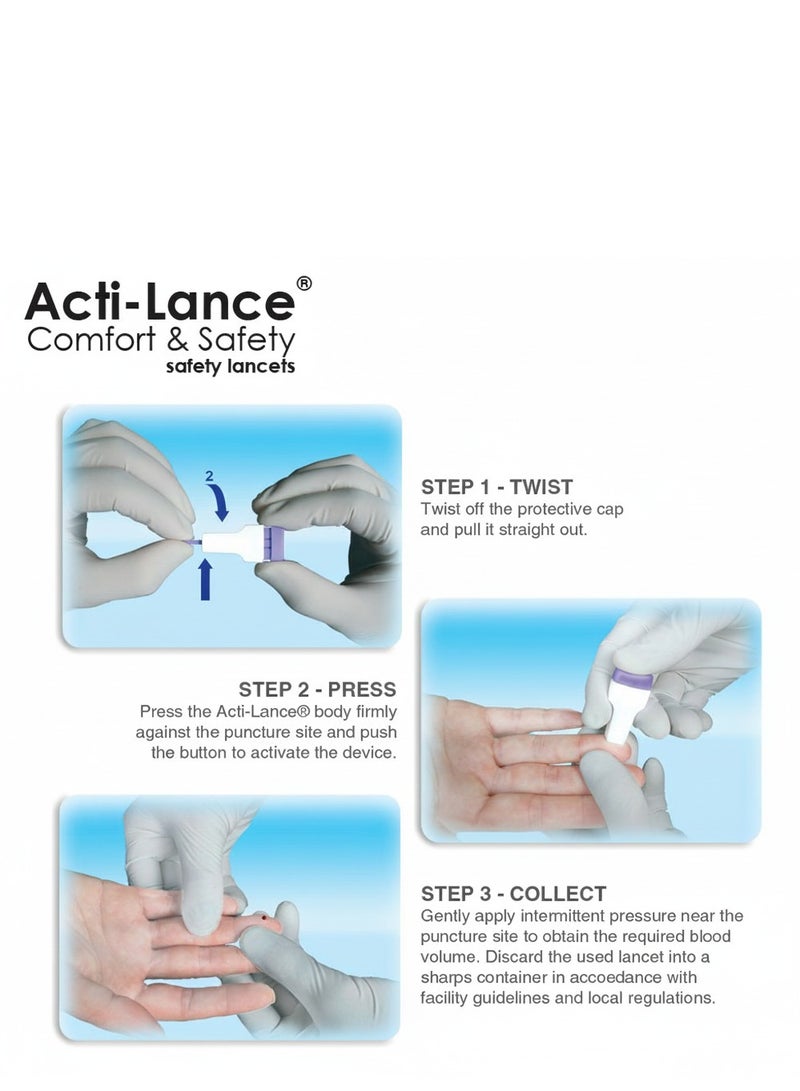 Acti-Lance®
Comfort & Safety
safety lancets

2

STEP 1 - TWIST
Twist off the protective cap and pull it straight out.

STEP 2 - PRESS
Press the Acti-Lance® body firmly against the puncture site and push the button to activate the device.

STEP 3 - COLLECT
Gently apply intermittent pressure near the puncture site to obtain the required blood volume. Discard the used lancet into a sharps container in accoedance with facility guidelines and local regulations.