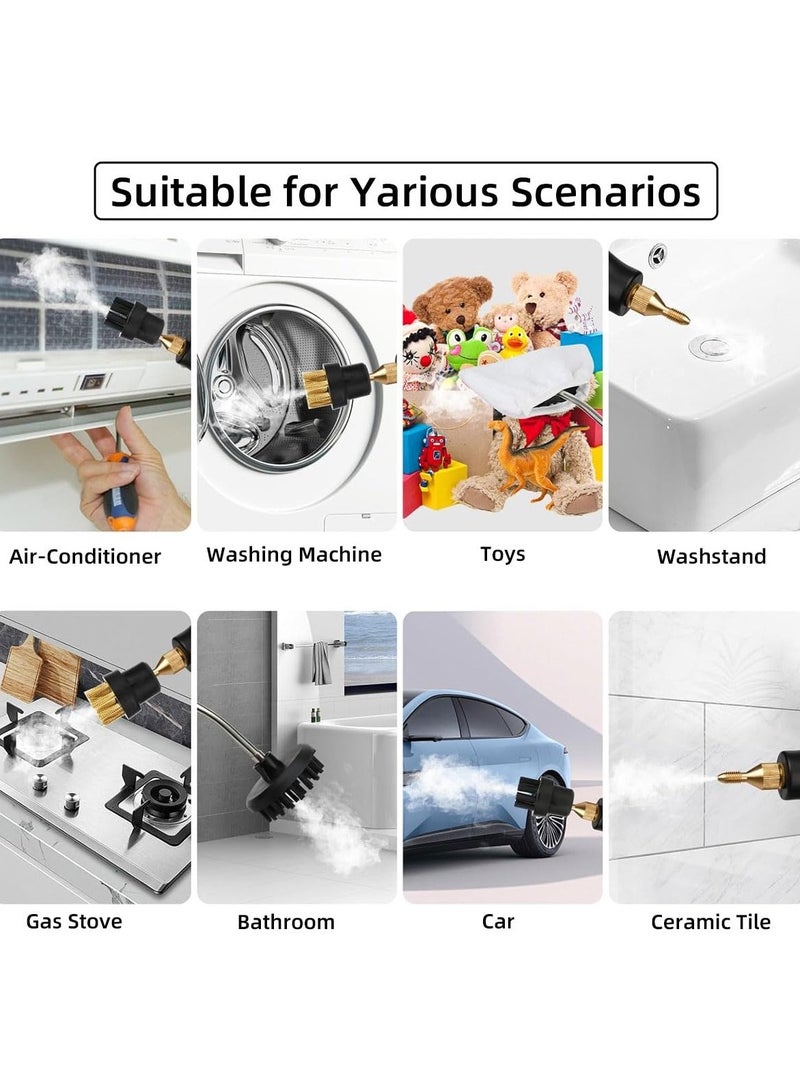 Suitable for Yarious Scenarios

Air-Conditioner

Washing Machine

Toys

Washstand

Gas Stove

Bathroom

Car

Ceramic Tile