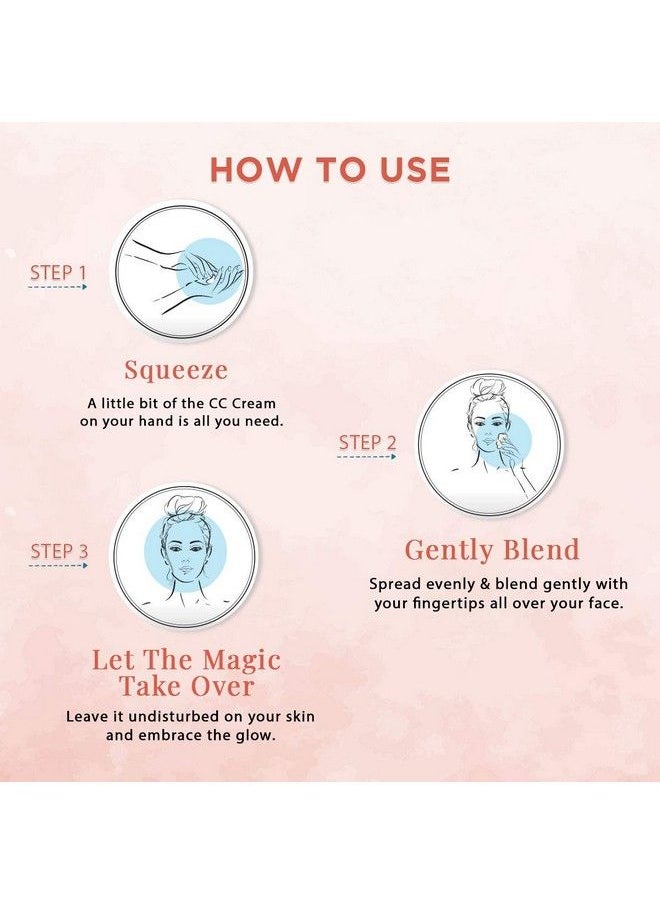 HOW TO USE

STEP 1

Squeeze

A little bit of the CC Cream on your hand is all you need.

STEP 2

Gently Blend

Spread evenly & blend gently with your fingertips all over your face.

STEP 3

Let The Magic Take Over

Leave it undisturbed on your skin and embrace the glow.