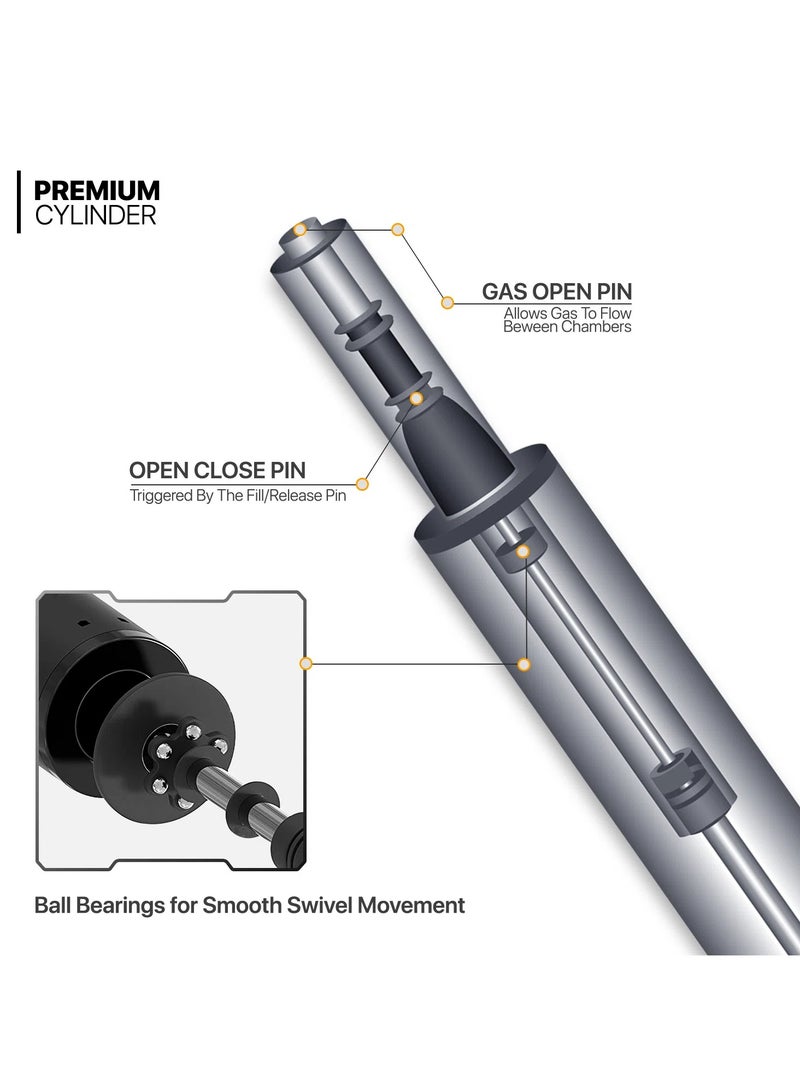 PREMIUM
CYLINDER

GAS OPEN PIN
Allows Gas To Flow Beween Chambers

OPEN CLOSE PIN
Triggered By The Fill/Release Pin

Ball Bearings for Smooth Swivel Movement