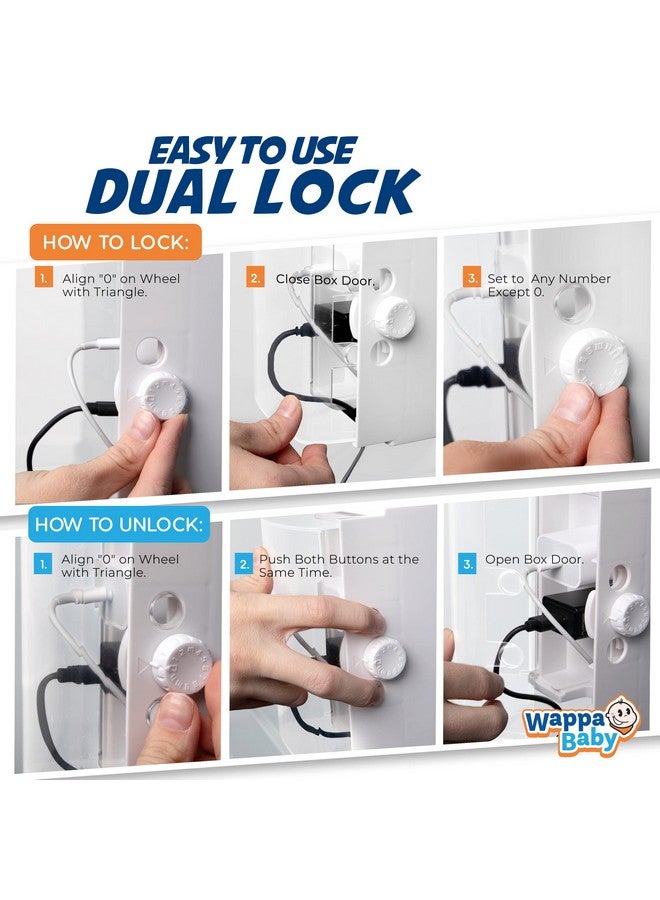 EASY TO USE
DUAL LOCK

HOW TO LOCK:

1. Align "0" on Wheel with Triangle.

2. Close Box Door.

3. Set to Any Number Except 0.

HOW TO UNLOCK:

1. Align "0" on Wheel with Triangle.

2. Push Both Buttons at the Same Time.

3. Open Box Door.

Wappa Baby