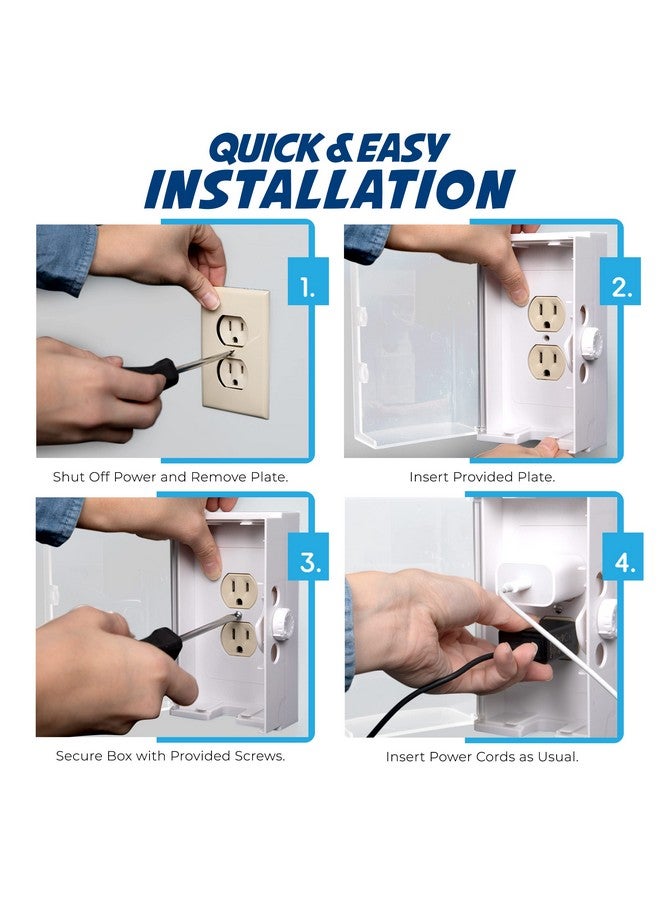 QUICK & EASY
INSTALLATION

1.

Shut Off Power and Remove Plate.

2.

Insert Provided Plate.

3.

Secure Box with Provided Screws.

4.

Insert Power Cords as Usual.