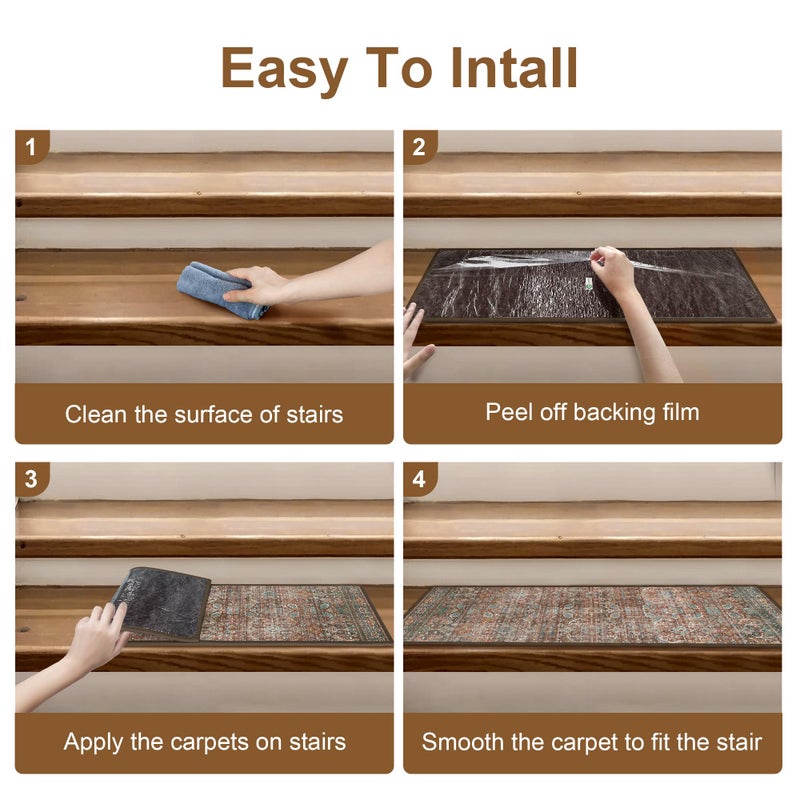 Easy To Intall

1

Clean the surface of stairs

2

Peel off backing film

3

Apply the carpets on stairs

4

Smooth the carpet to fit the stair