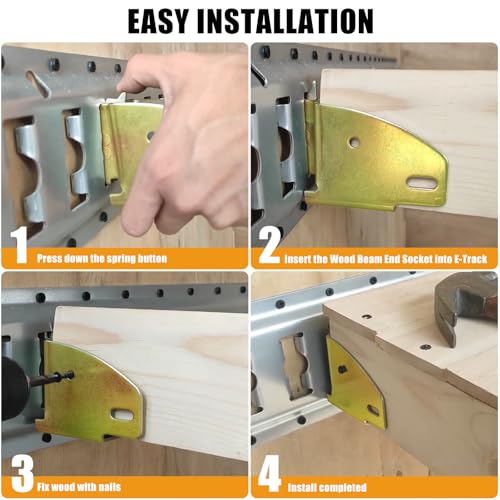 EASY INSTALLATION

1 Press down the spring button

2 Insert the Wood Beam End Socket into E-Track

3 Fix wood with nails

4 Install completed