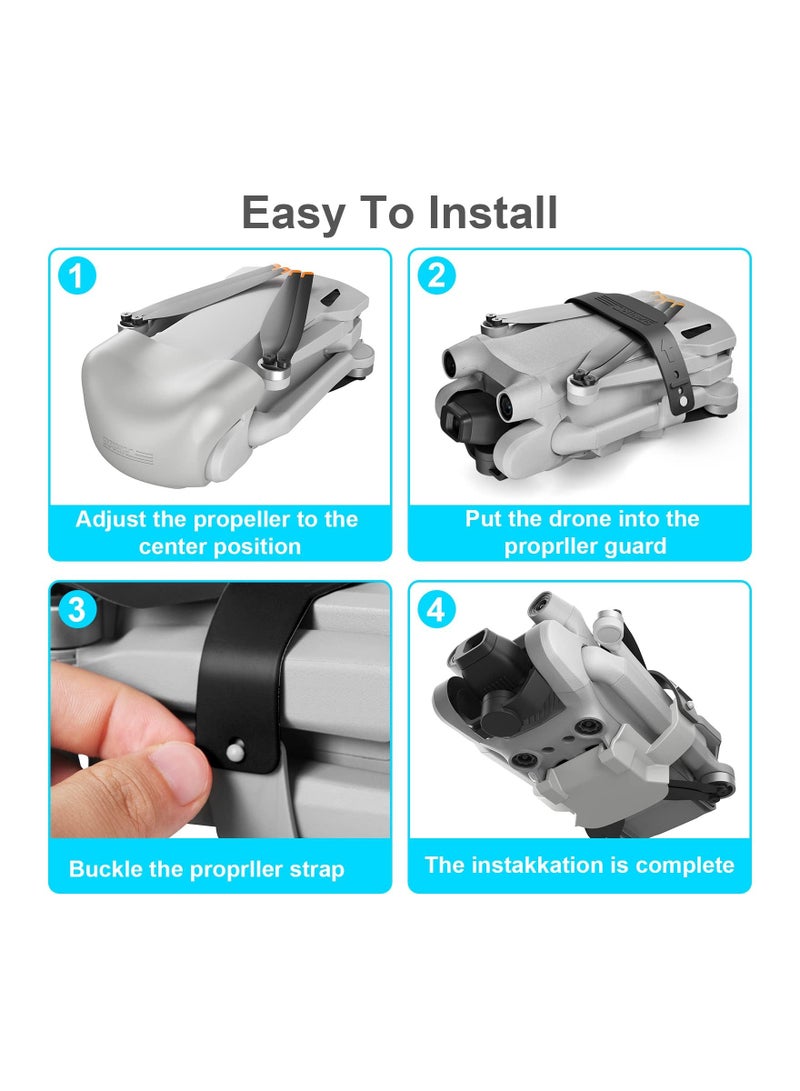 Easy To Install

1

Adjust the propeller to the center position

2

Put the drone into the proprller guard

3

Buckle the proprller strap

4

The instakkation is complete