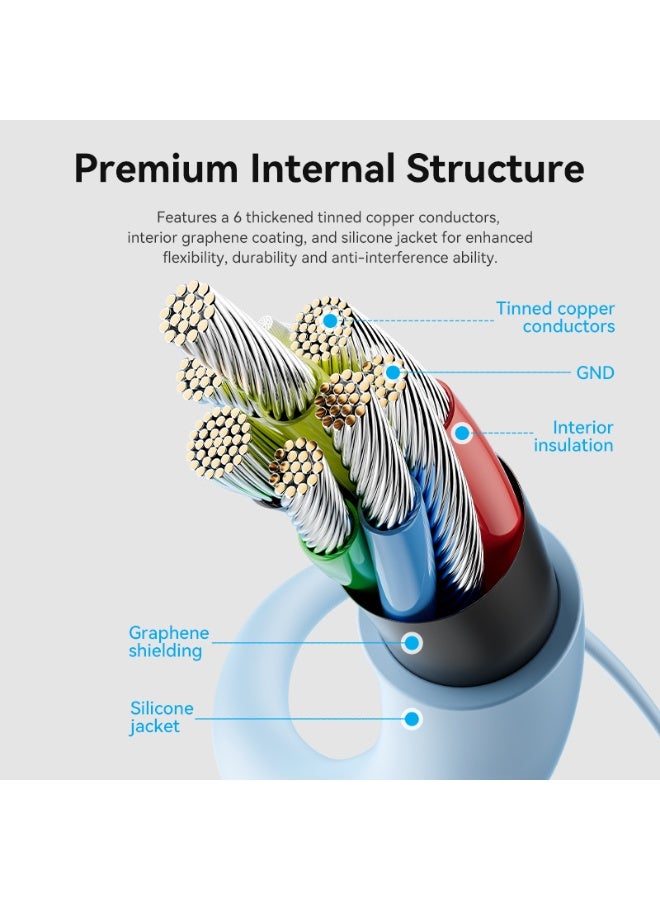 Premium Internal Structure

Features a 6 thickened tinned copper conductors, interior graphene coating, and silicone jacket for enhanced flexibility, durability and anti-interference ability.

Tinned copper conductors

GND

Interior insulation

Graphene shielding

Silicone jacket