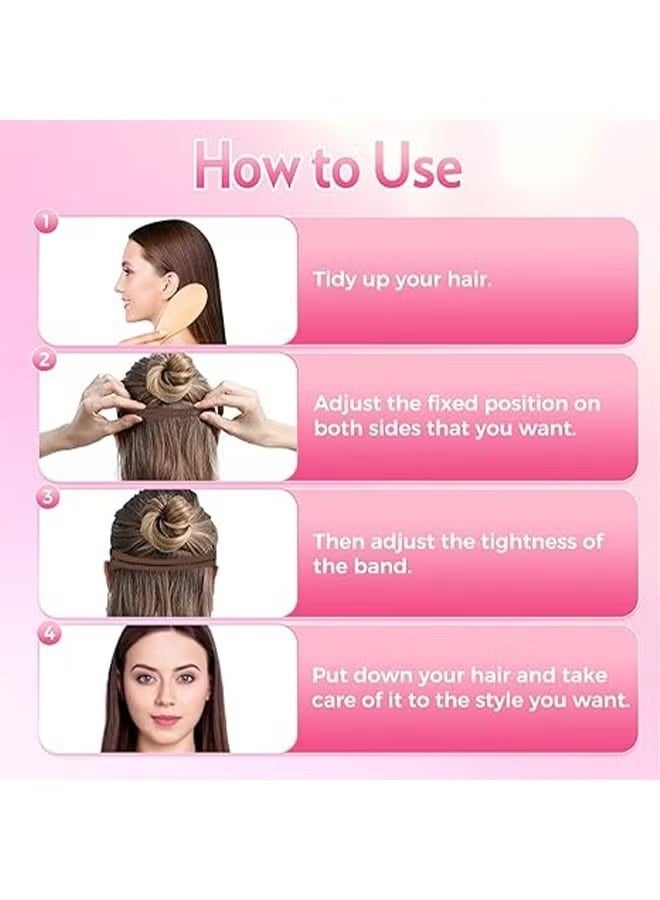 How to Use

1

Tidy up your hair.

2

Adjust the fixed position on both sides that you want.

3

Then adjust the tightness of the band.

4

Put down your hair and take care of it to the style you want.