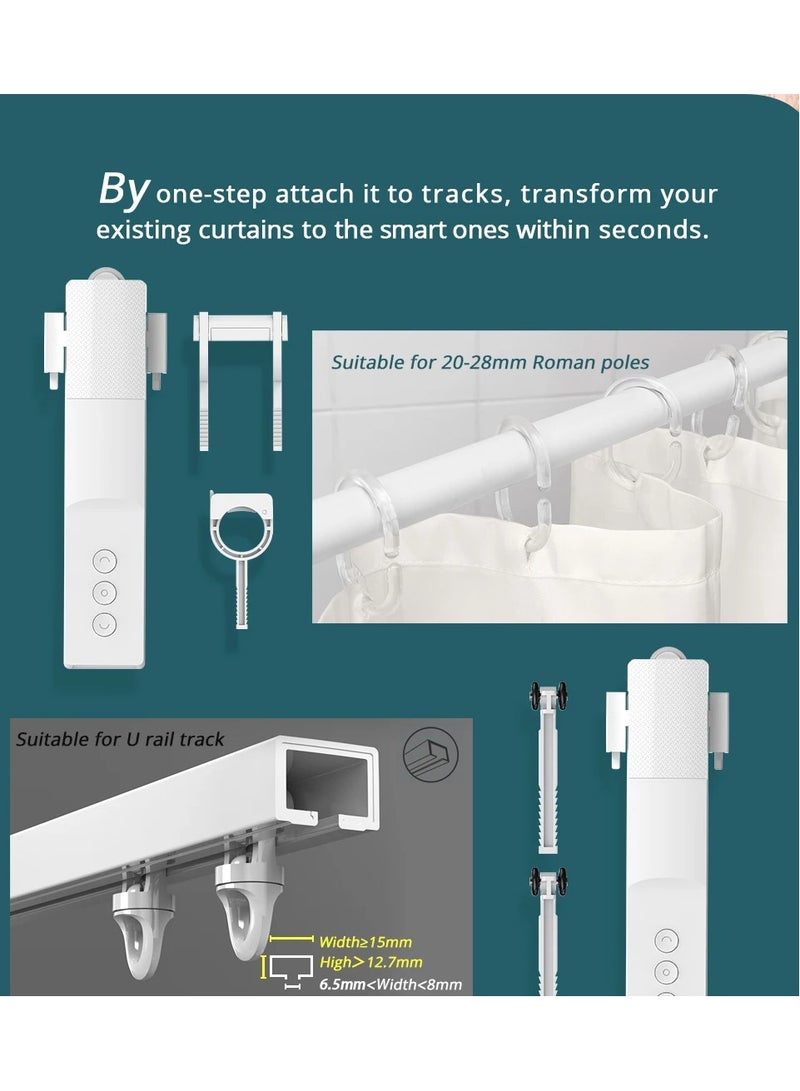 By one-step attach it to tracks, transform your existing curtains to the smart ones within seconds.

Suitable for 20-28mm Roman poles

Suitable for U rail track

Width≥15mm
High>12.7mm
6.5mm<Width<8mm