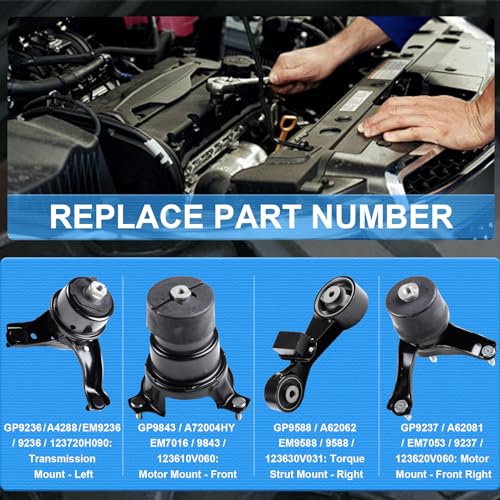 REPLACE PART NUMBER

GP9236/A4288/EM9236 / 9236 / 123720H090: Transmission Mount - Left

GP9843 / A72004HY EM7016 / 9843 / 123610V060: Motor Mount - Front

GP9588 / A62062 EM9588 / 9588 / 123630V031: Torque Strut Mount - Right

GP9237 / A62081 / EM7053 / 9237 / 123620V060: Motor Mount - Front Right