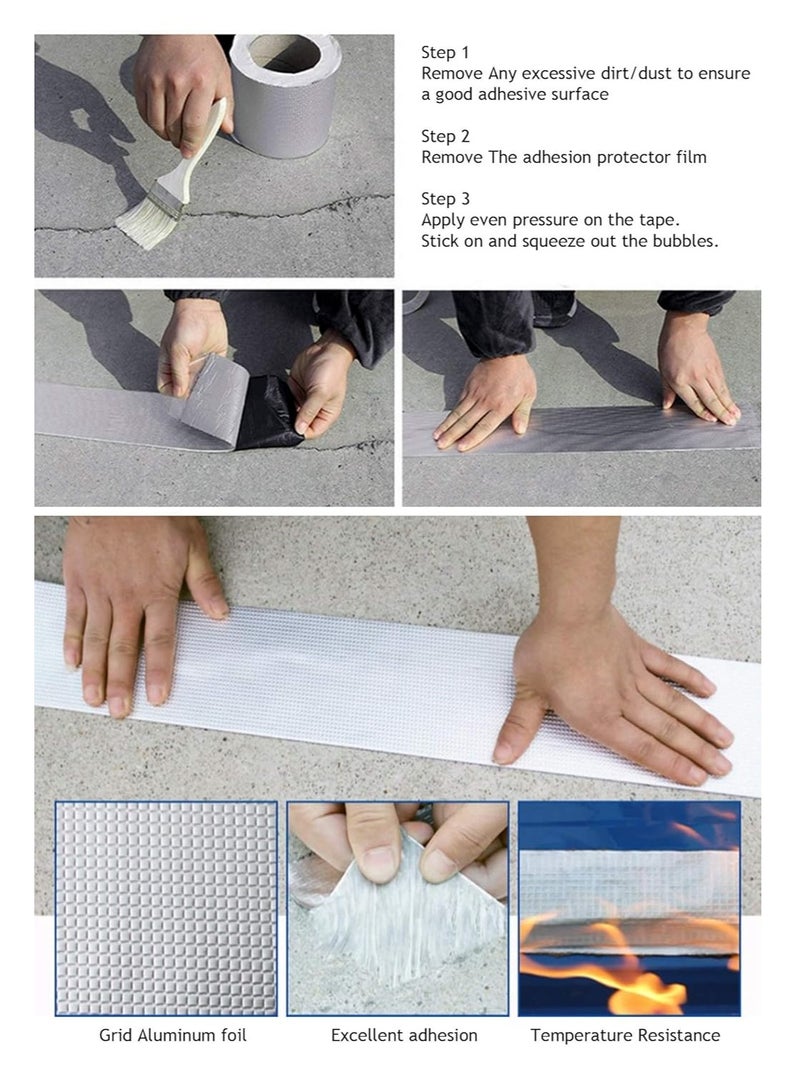 Step 1
Remove Any excessive dirt/dust to ensure a good adhesive surface

Step 2
Remove The adhesion protector film

Step 3
Apply even pressure on the tape.
Stick on and squeeze out the bubbles.

Grid Aluminum foil

Excellent adhesion

Temperature Resistance