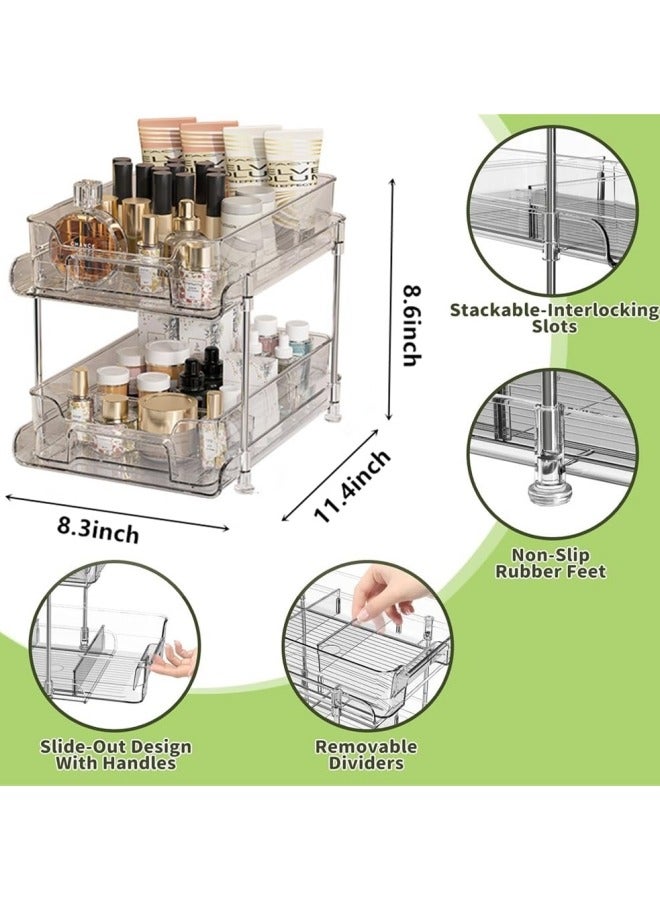 8.6inch

11.4inch

8.3inch

Stackable-Interlocking Slots

Non-Slip Rubber Feet

Slide-Out Design With Handles

Removable Dividers