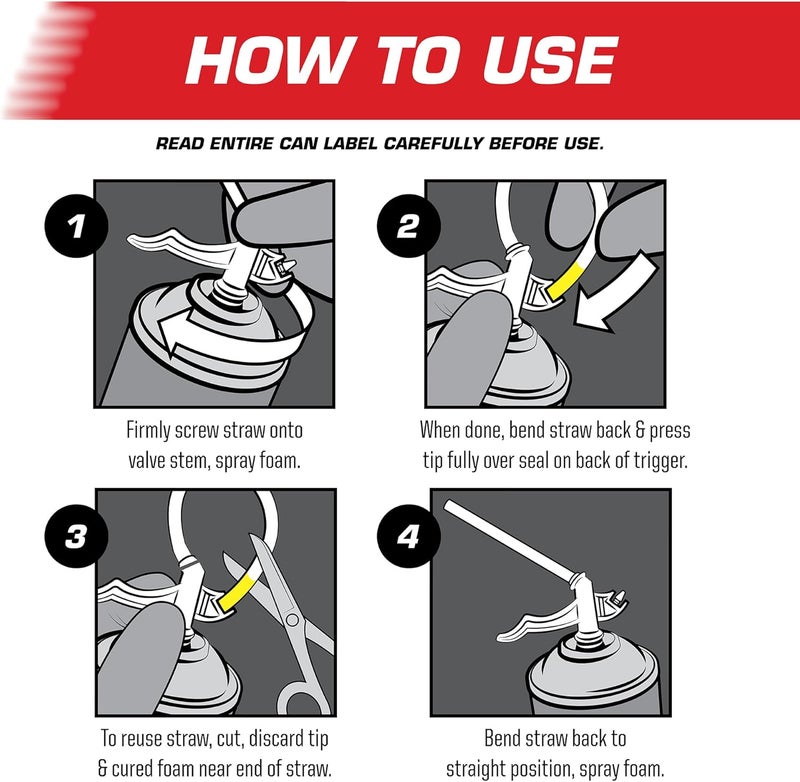 HOW TO USE

READ ENTIRE CAN LABEL CAREFULLY BEFORE USE.

1

Firmly screw straw onto valve stem, spray foam.

2

When done, bend straw back & press tip fully over seal on back of trigger.

3

To reuse straw, cut, discard tip & cured foam near end of straw.

4

Bend straw back to straight position, spray foam.