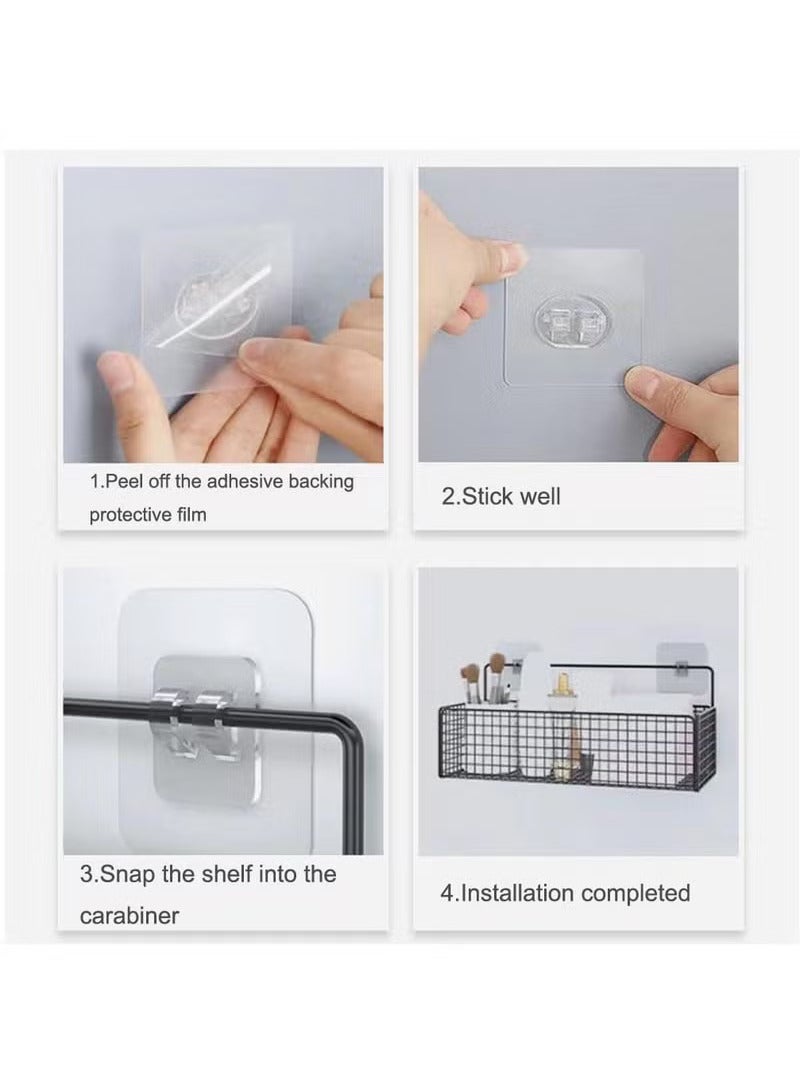 1.Peel off the adhesive backing protective film

2.Stick well

3.Snap the shelf into the carabiner

4.Installation completed