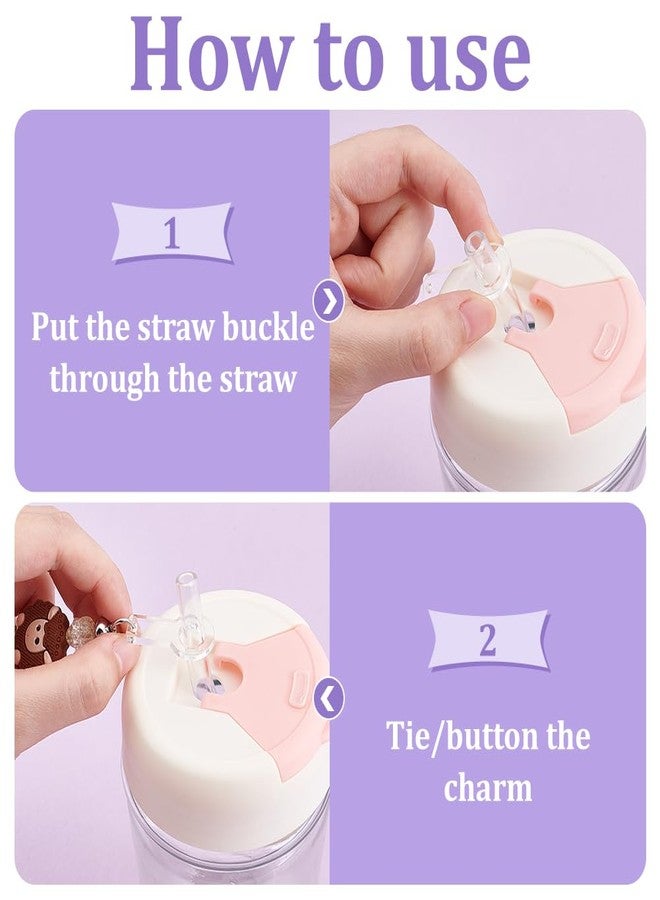 How to use

1

Put the straw buckle through the straw

2

Tie/button the charm