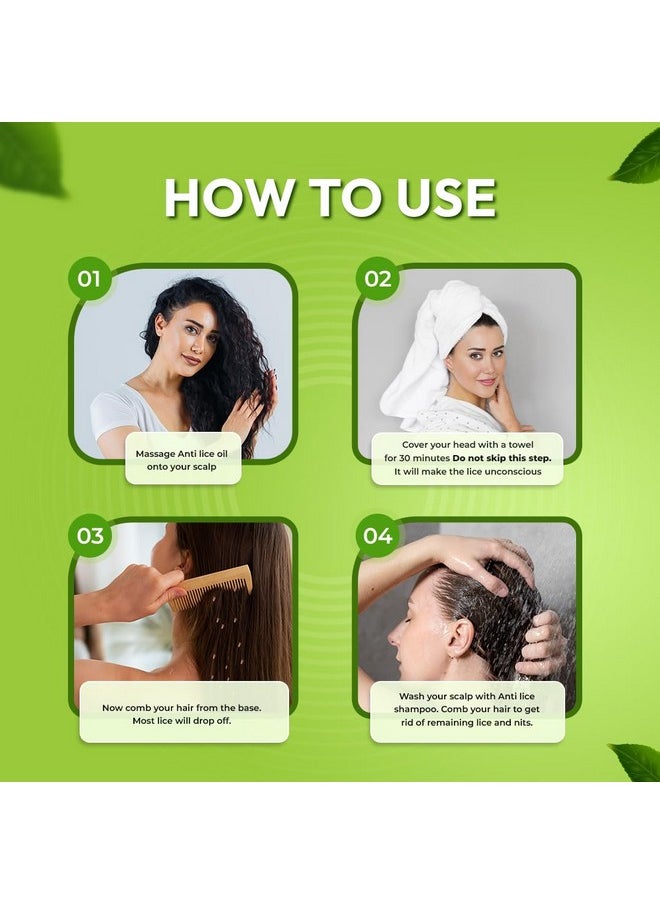 HOW TO USE

01

Massage Anti lice oil onto your scalp

02

Cover your head with a towel for 30 minutes Do not skip this step. It will make the lice unconscious

03

Now comb your hair from the base. Most lice will drop off.

04

Wash your scalp with Anti lice shampoo. Comb your hair to get rid of remaining lice and nits.