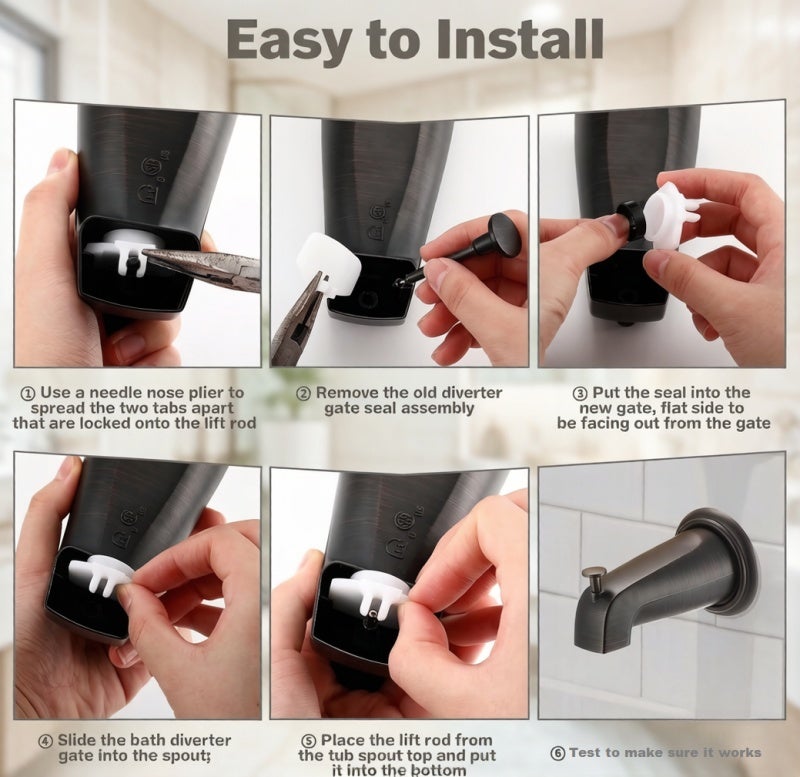 Easy to Install

① Use a needle nose plier to spread the two tabs apart that are locked onto the lift rod

② Remove the old diverter gate seal assembly

③ Put the seal into the new gate, flat side to be facing out from the gate

④ Slide the bath diverter gate into the spout;

⑤ Place the lift rod from the tub spout top and put it into the bottom

⑥ Test to make sure it works