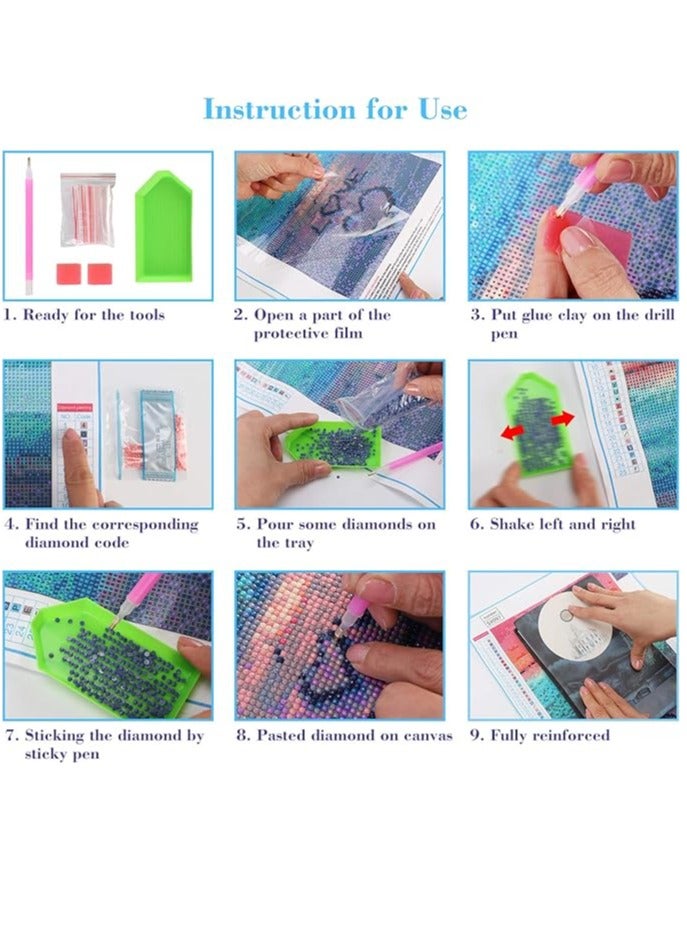 Instruction for Use

1. Ready for the tools

2. Open a part of the protective film

3. Put glue clay on the drill pen

4. Find the corresponding diamond code

5. Pour some diamonds on the tray

6. Shake left and right

7. Sticking the diamond by sticky pen

8. Pasted diamond on canvas

9. Fully reinforced