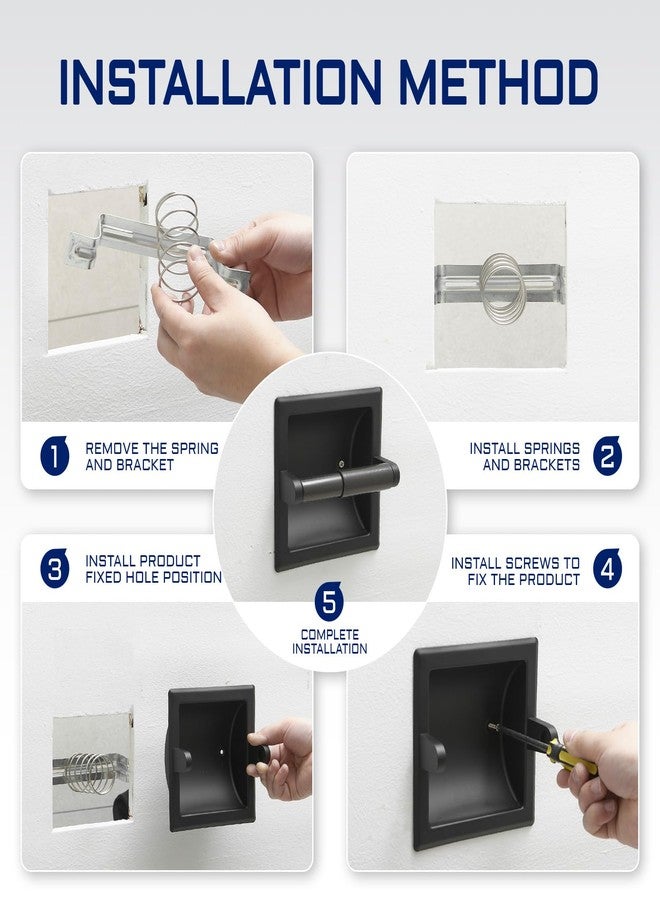 INSTALLATION METHOD

1 REMOVE THE SPRING AND BRACKET

INSTALL SPRINGS AND BRACKETS 2

3 INSTALL PRODUCT FIXED HOLE POSITION

INSTALL SCREWS TO FIX THE PRODUCT 4

5 COMPLETE INSTALLATION