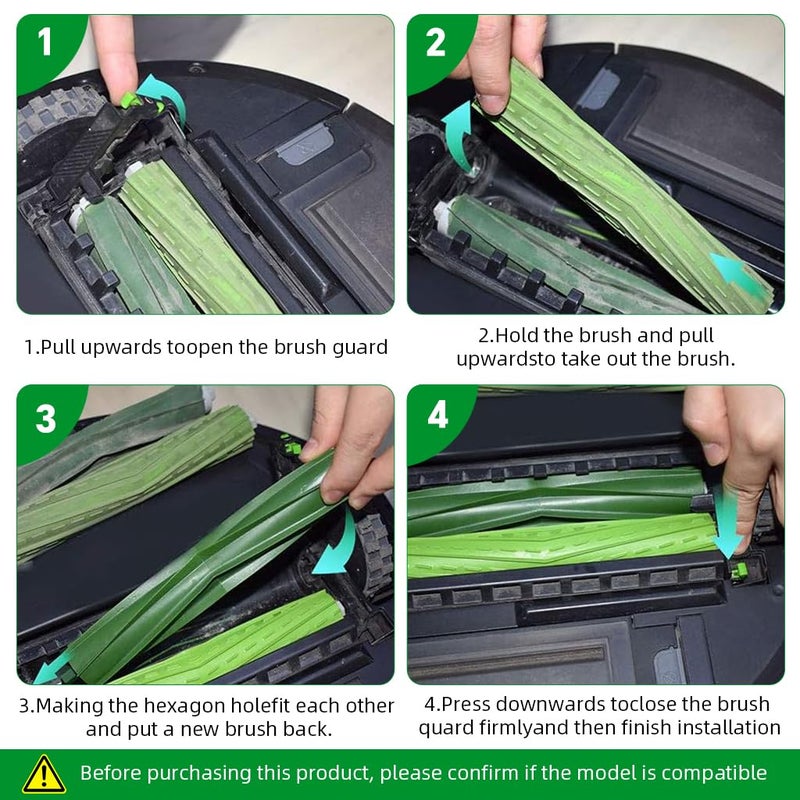 1

1.Pull upwards toopen the brush guard

2

2.Hold the brush and pull upwardsto take out the brush.

3

3.Making the hexagon holefit each other and put a new brush back.

4

4.Press downwards toclose the brush guard firmlyand then finish installation

Before purchasing this product, please confirm if the model is compatible