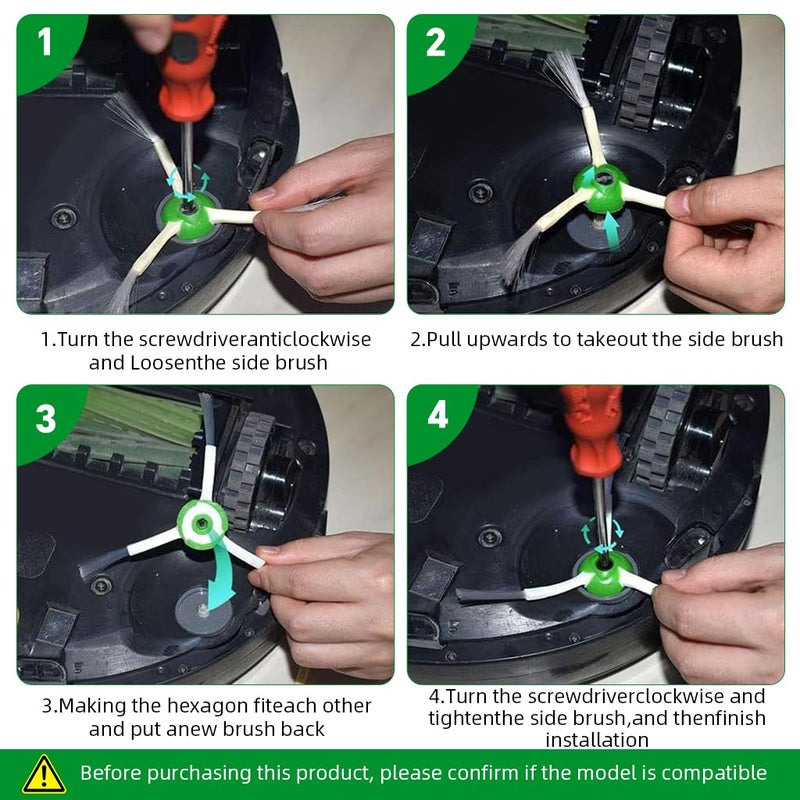 1

1.Turn the screwdriveranticlockwise and Loosenthe side brush

2

2.Pull upwards to takeout the side brush

3

3.Making the hexagon fiteach other and put anew brush back

4

4.Turn the screwdriverclockwise and tightenthe side brush,and thenfinish installation

Before purchasing this product, please confirm if the model is compatible