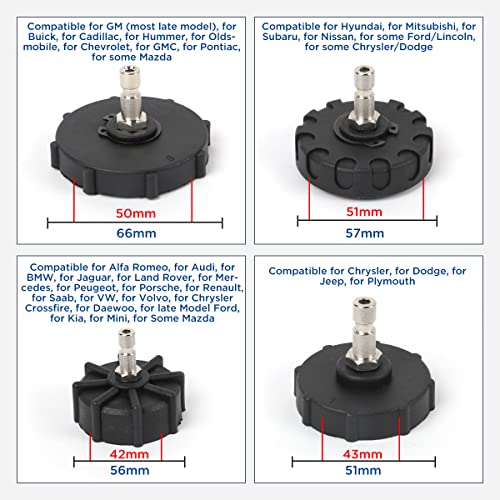 Compatible for GM (most late model), for Buick, for Cadillac, for Hummer, for Oldsmobile, for Chevrolet, for GMC, for Pontiac, for some Mazda

50mm

66mm

Compatible for Hyundai, for Mitsubishi, for Subaru, for Nissan, for some Ford/Lincoln, for some Chrysler/Dodge

51mm

57mm

Compatible for Alfa Romeo, for Audi, for BMW, for Jaguar, for Land Rover, for Mercedes, for Peugeot, for Porsche, for Renault, for Saab, for VW, for Volvo, for Chrysler Crossfire, for Daewoo, for late Model Ford, for Kia, for Mini, for Some Mazda

42mm

56mm

Compatible for Chrysler, for Dodge, for Jeep, for Plymouth

43mm

51mm