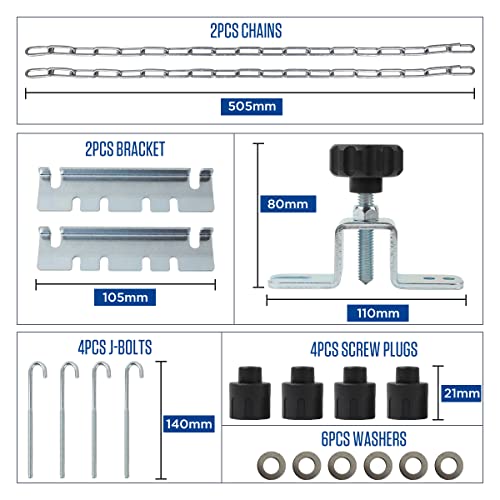 2PCS CHAINS

505mm

2PCS BRACKET

105mm

80mm

110mm

4PCS J-BOLTS

140mm

4PCS SCREW PLUGS

21mm

6PCS WASHERS