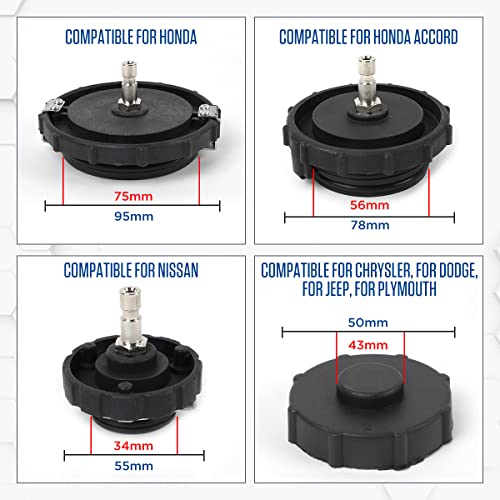 COMPATIBLE FOR HONDA

75mm
95mm

COMPATIBLE FOR HONDA ACCORD

56mm
78mm

COMPATIBLE FOR NISSAN

34mm
55mm

COMPATIBLE FOR CHRYSLER, FOR DODGE, FOR JEEP, FOR PLYMOUTH

50mm
43mm