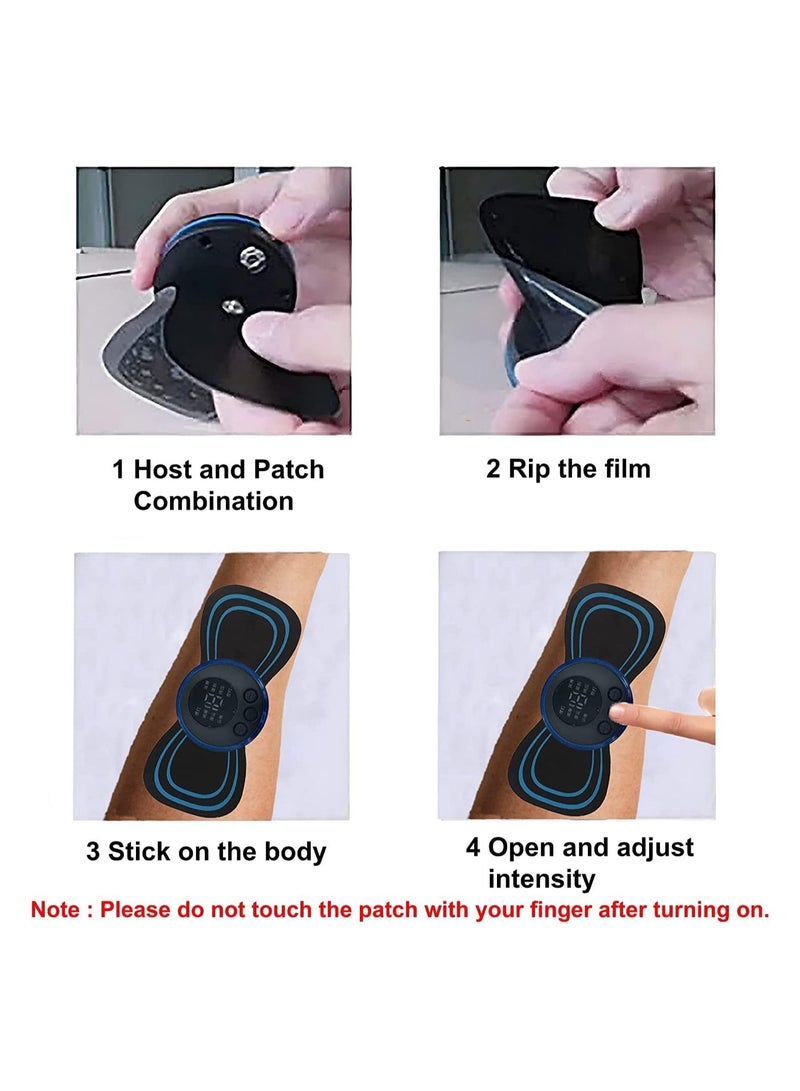 1 Host and Patch Combination

2 Rip the film

3 Stick on the body

4 Open and adjust intensity

Note : Please do not touch the patch with your finger after turning on.