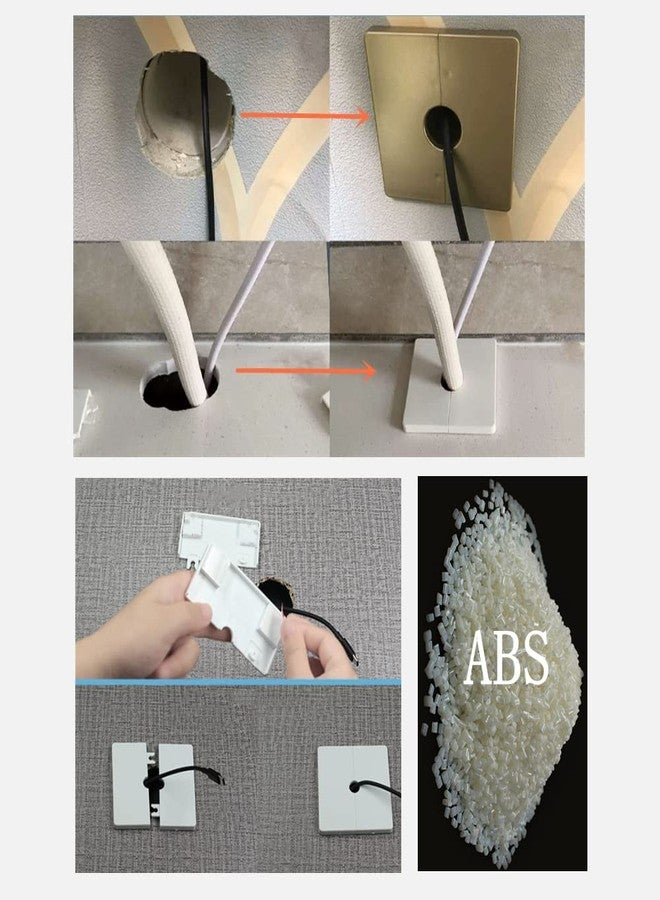 ABS